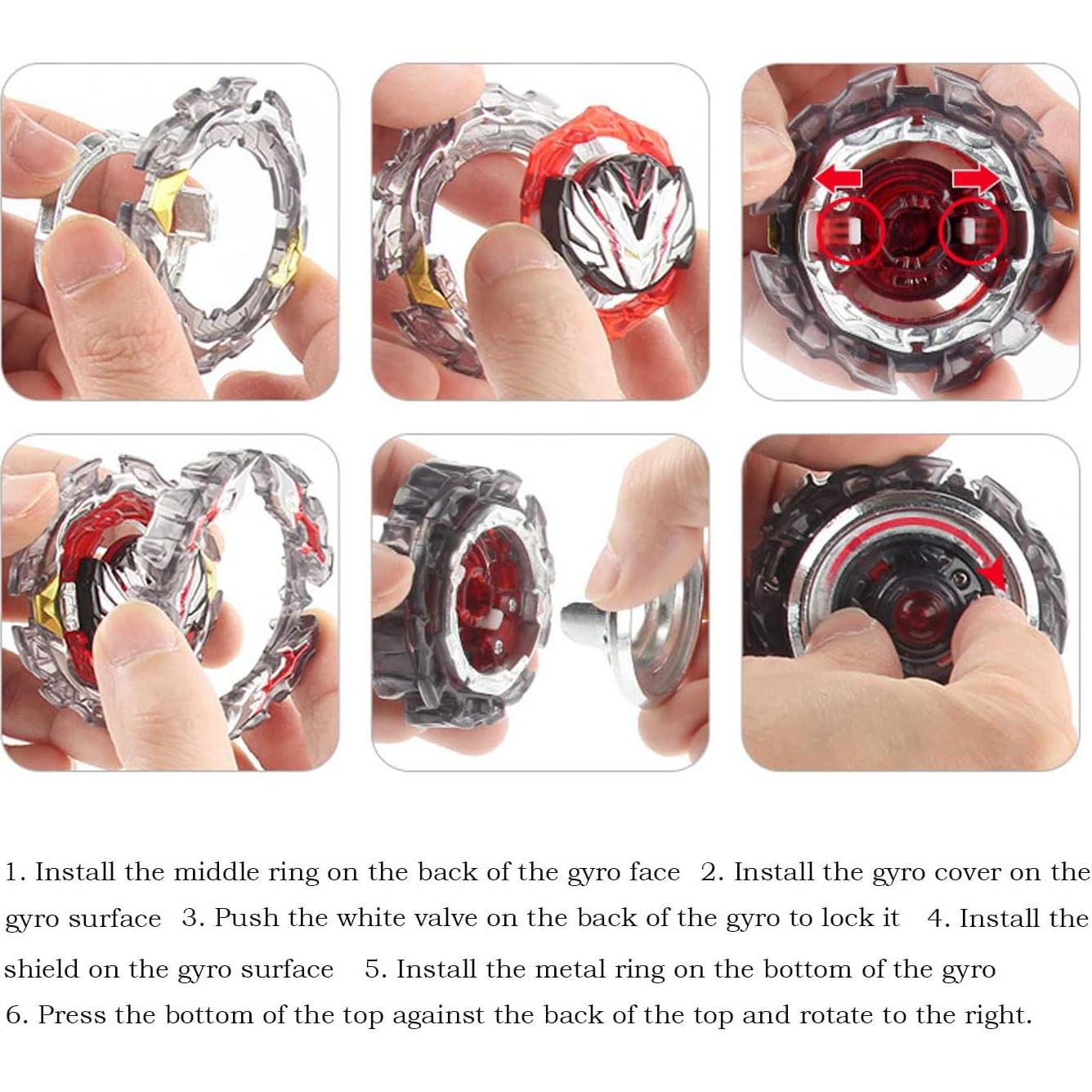 1. Install the middle ring on the back of the gyro face 2. Install the gyro cover on the gyro surface 3. Push the white valve on the back of the gyro to lock it 4. Install the shield on the gyro surface 5. Install the metal ring on the bottom of the gyro
6. Press the bottom of the top against the back of the top and rotate to the right.