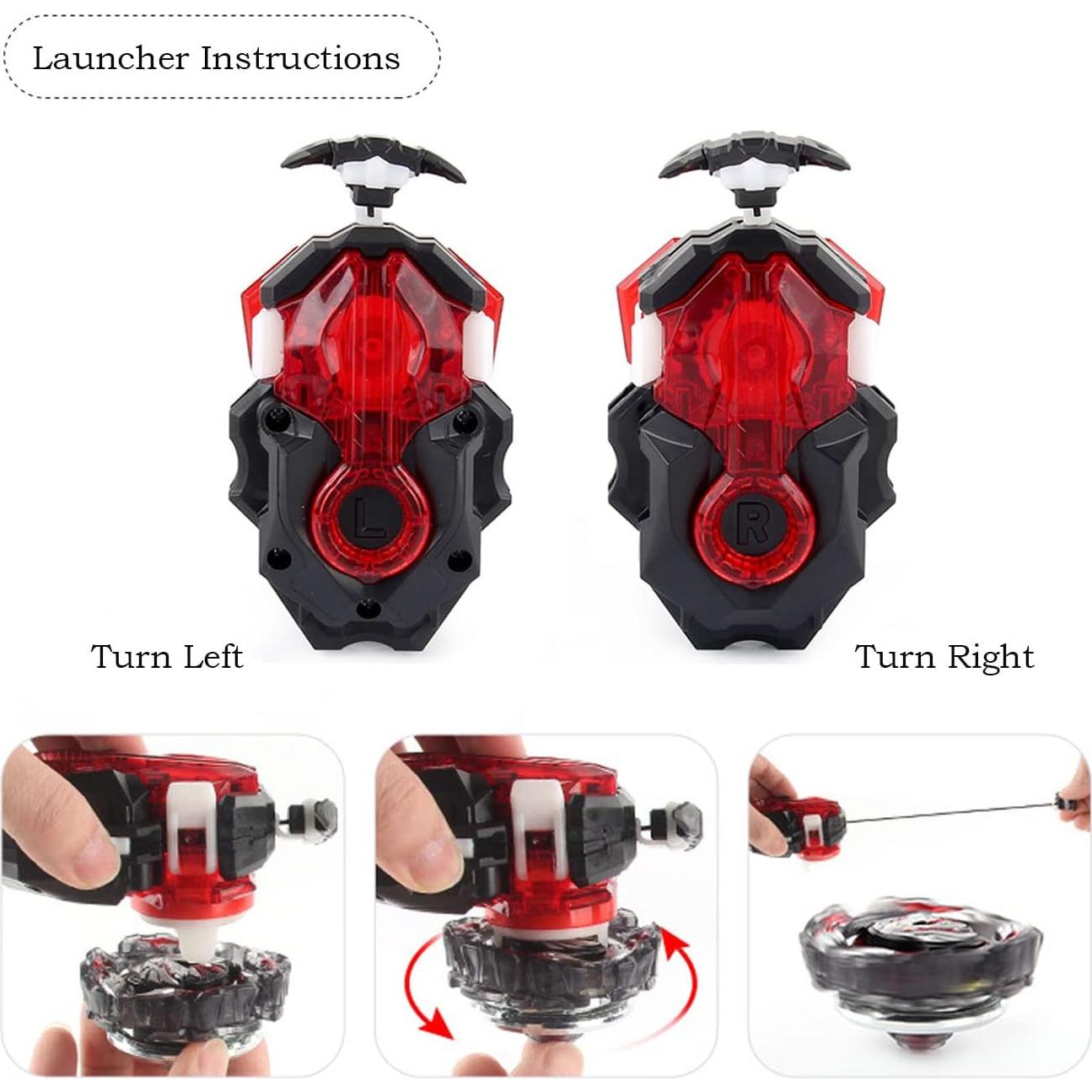 Launcher Instructions

L

R

Turn Left

Turn Right