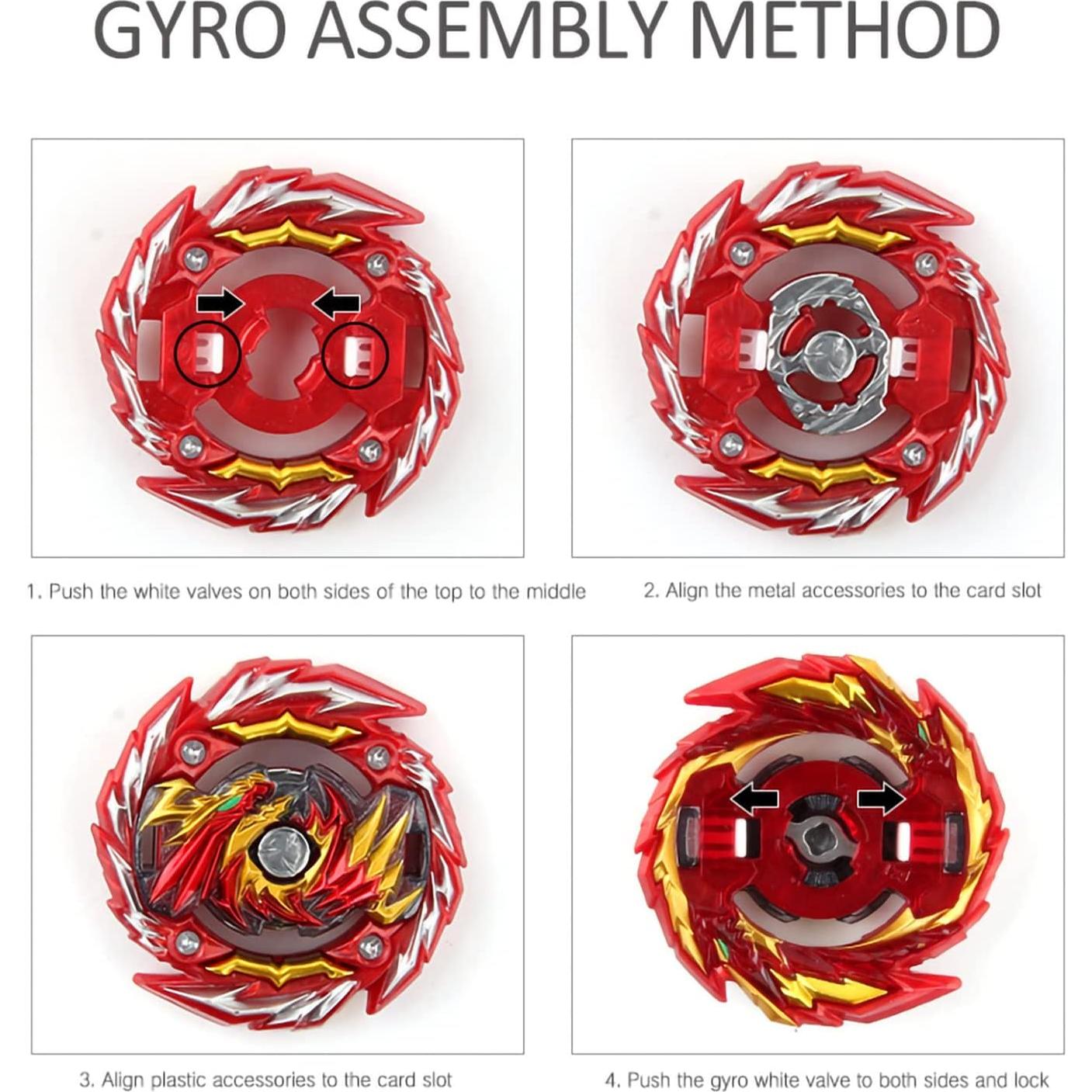 GYRO ASSEMBLY METHOD

1. Push the white valves on both sides of the top to the middle

2. Align the metal accessories to the card slot

3. Align plastic accessories to the card slot

4. Push the gyro white valve to both sides and lock