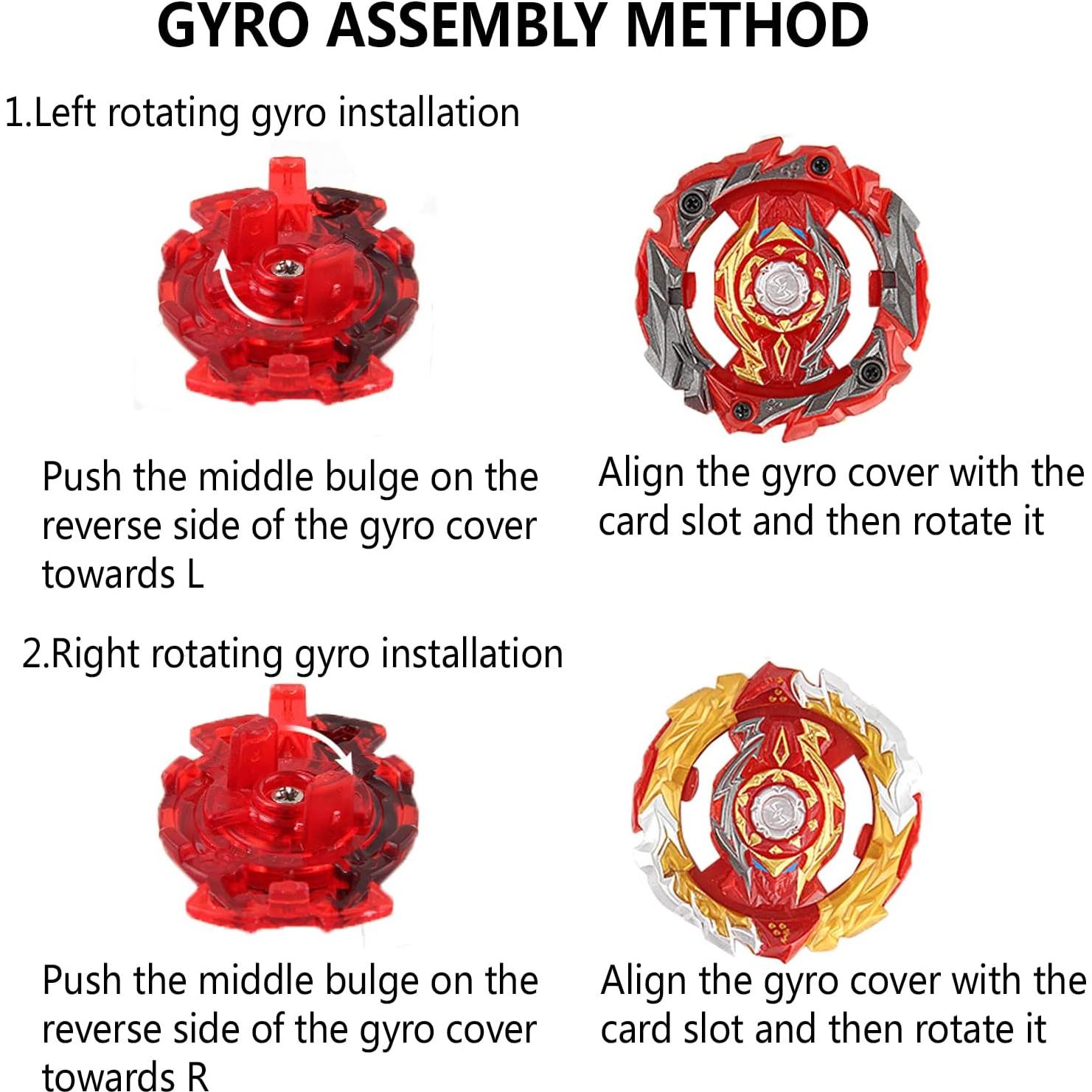 GYRO ASSEMBLY METHOD

1.Left rotating gyro installation

Push the middle bulge on the reverse side of the gyro cover towards L

Align the gyro cover with the card slot and then rotate it

2.Right rotating gyro installation

Push the middle bulge on the reverse side of the gyro cover towards R

Align the gyro cover with the card slot and then rotate it