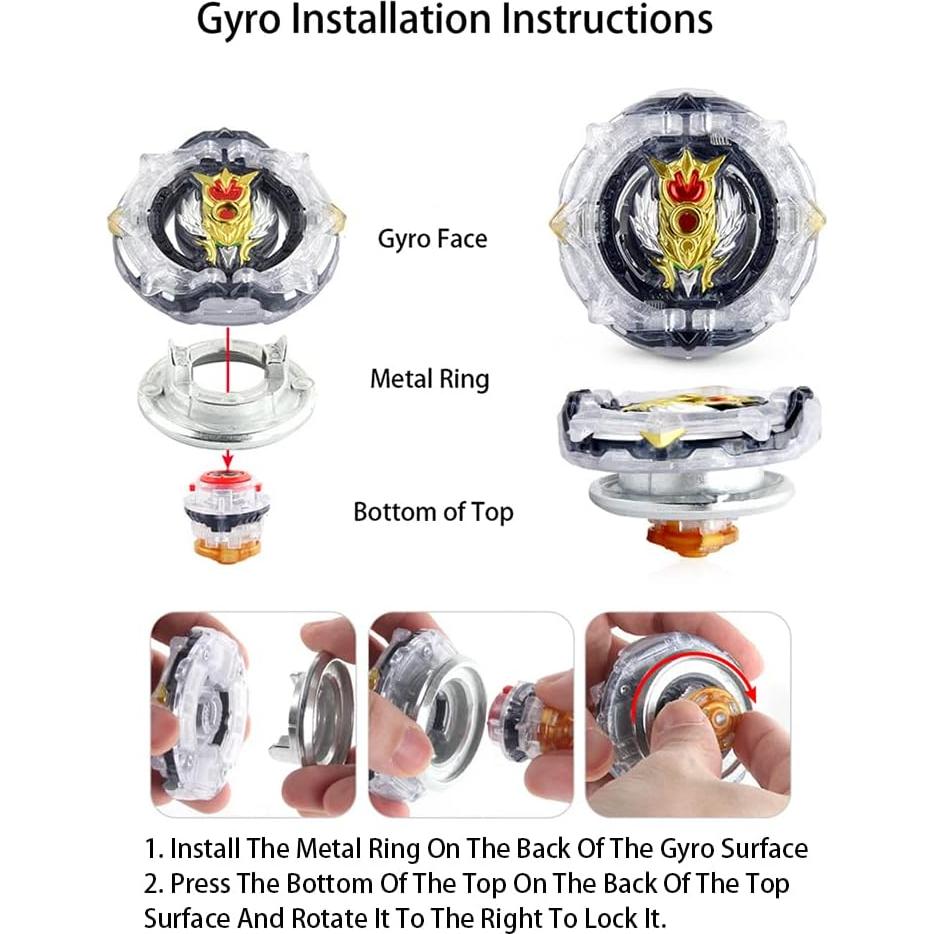 Gyro Installation Instructions

Gyro Face

Metal Ring

Bottom of Top

1. Install The Metal Ring On The Back Of The Gyro Surface
2. Press The Bottom Of The Top On The Back Of The Top Surface And Rotate It To The Right To Lock It.