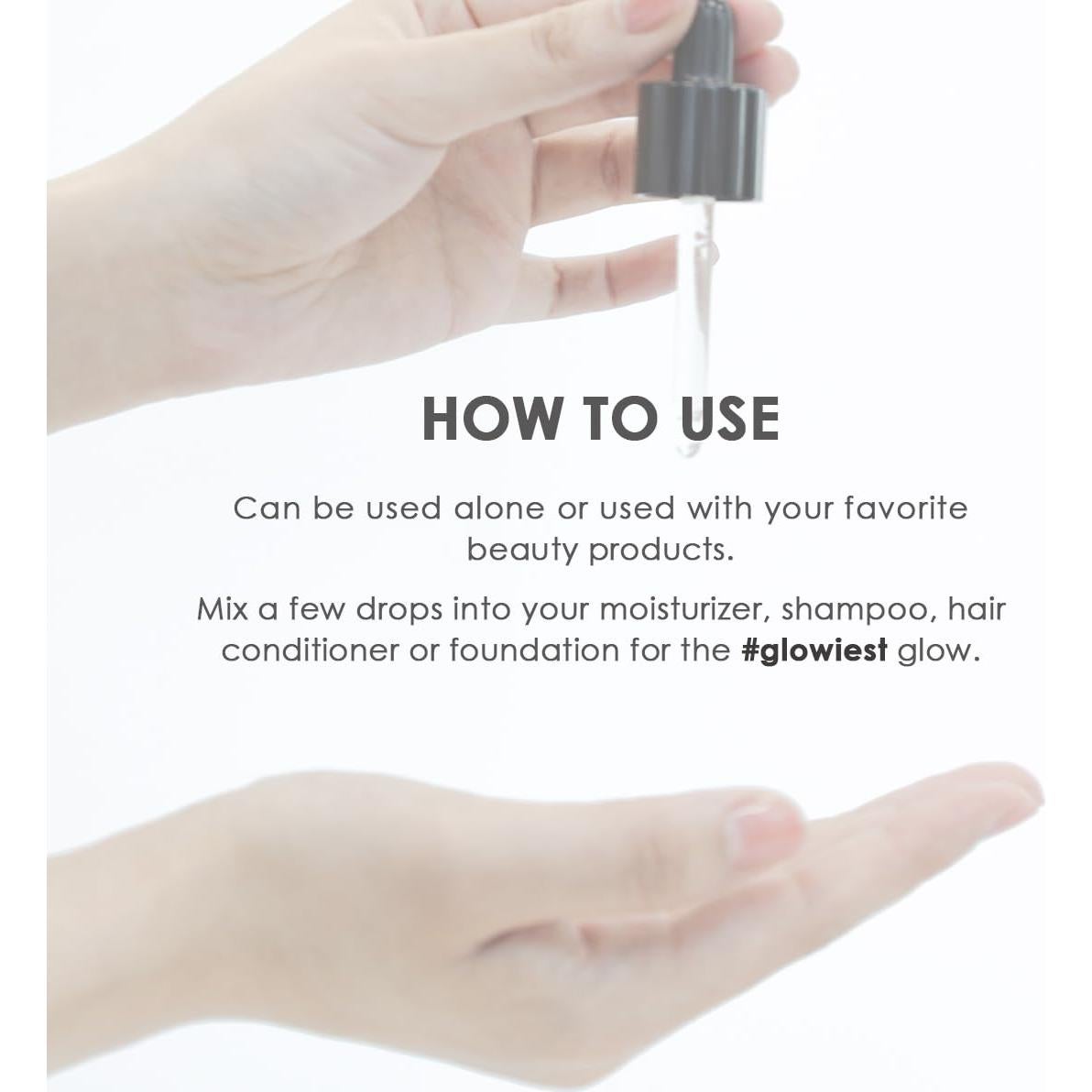 HOW TO USE

Can be used alone or used with your favorite beauty products.

Mix a few drops into your moisturizer, shampoo, hair conditioner or foundation for the #glowiest glow.