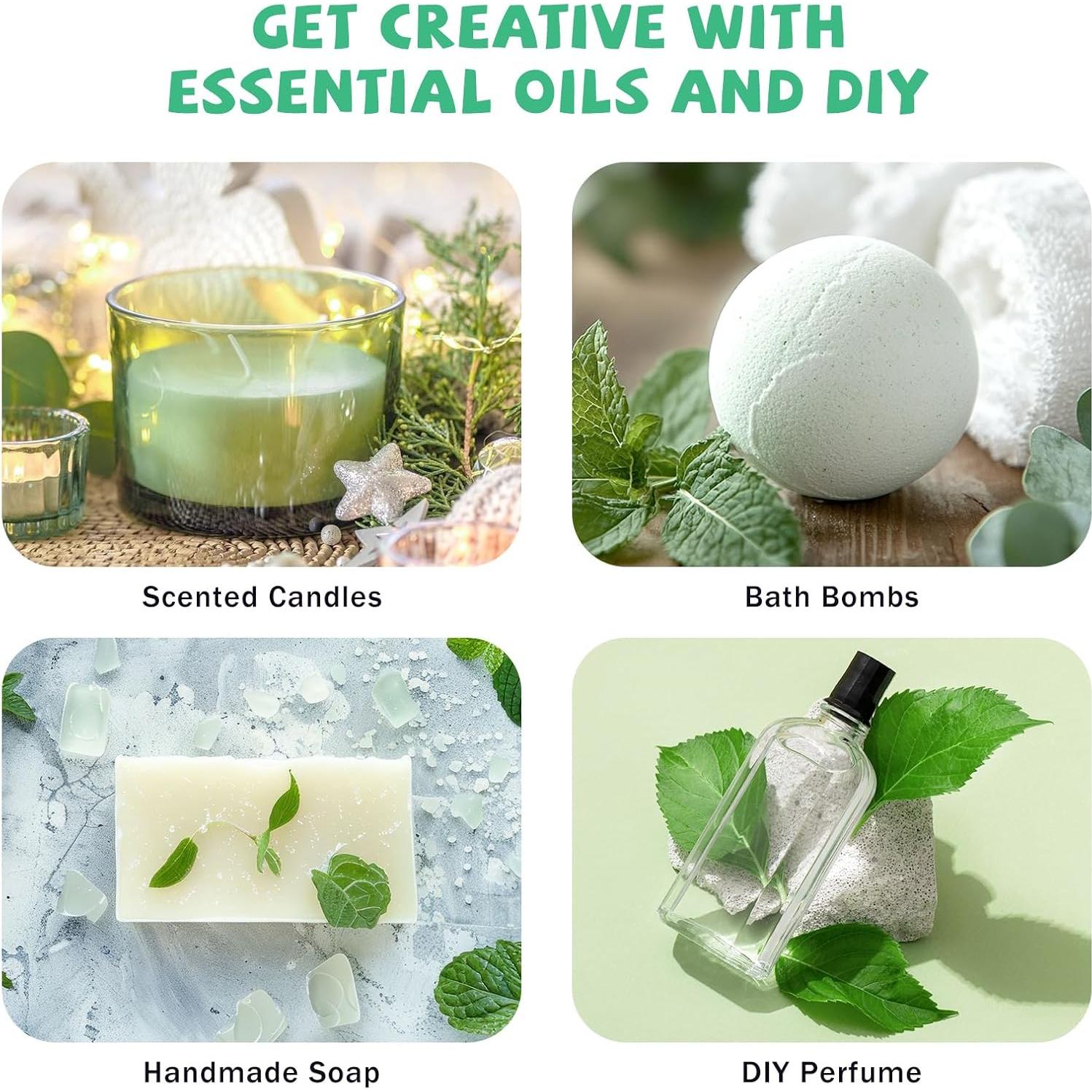 GET CREATIVE WITH ESSENTIAL OILS AND DIY

Scented Candles

Bath Bombs

Handmade Soap

DIY Perfume