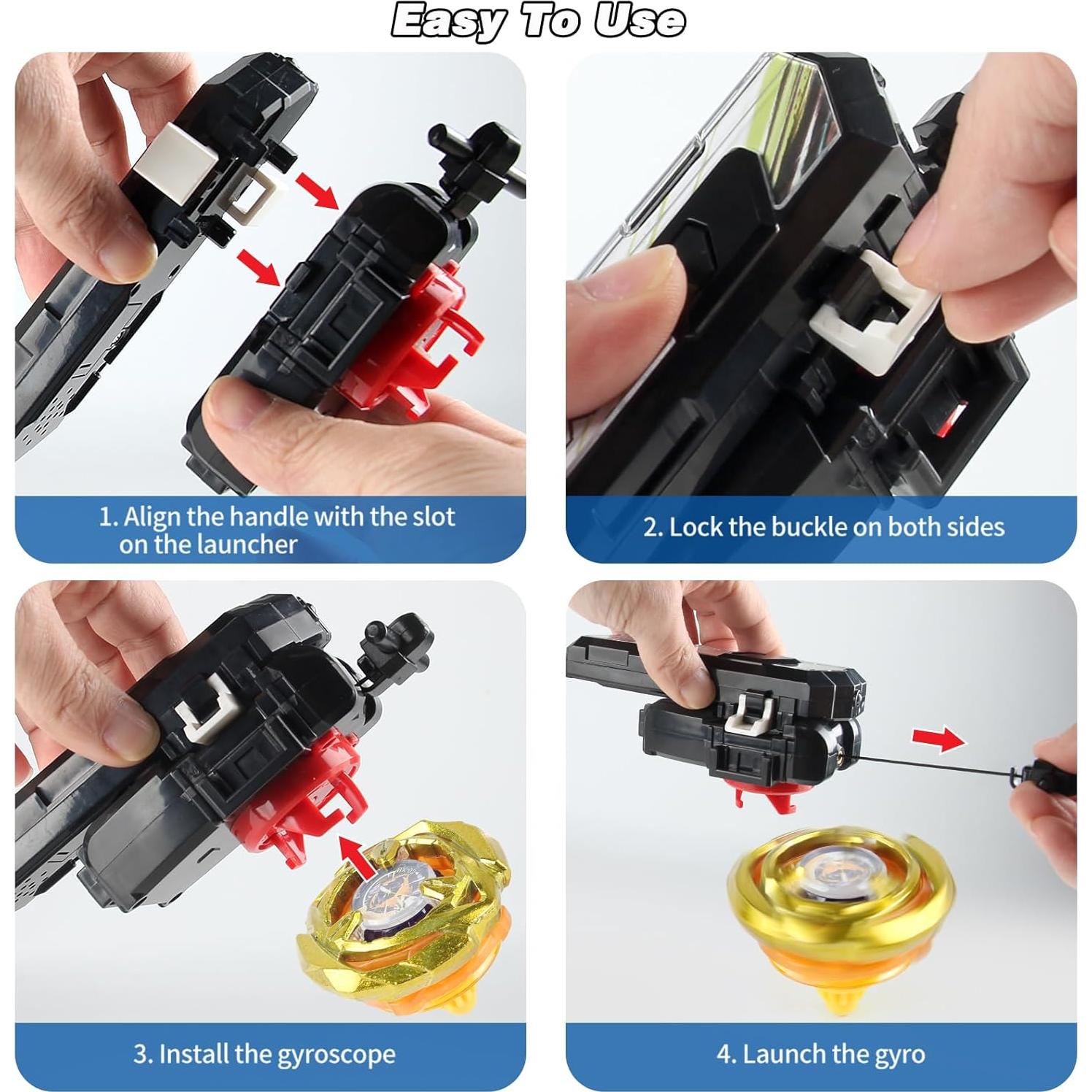 Easy To Use

1. Align the handle with the slot on the launcher

2. Lock the buckle on both sides

3. Install the gyroscope

4. Launch the gyro