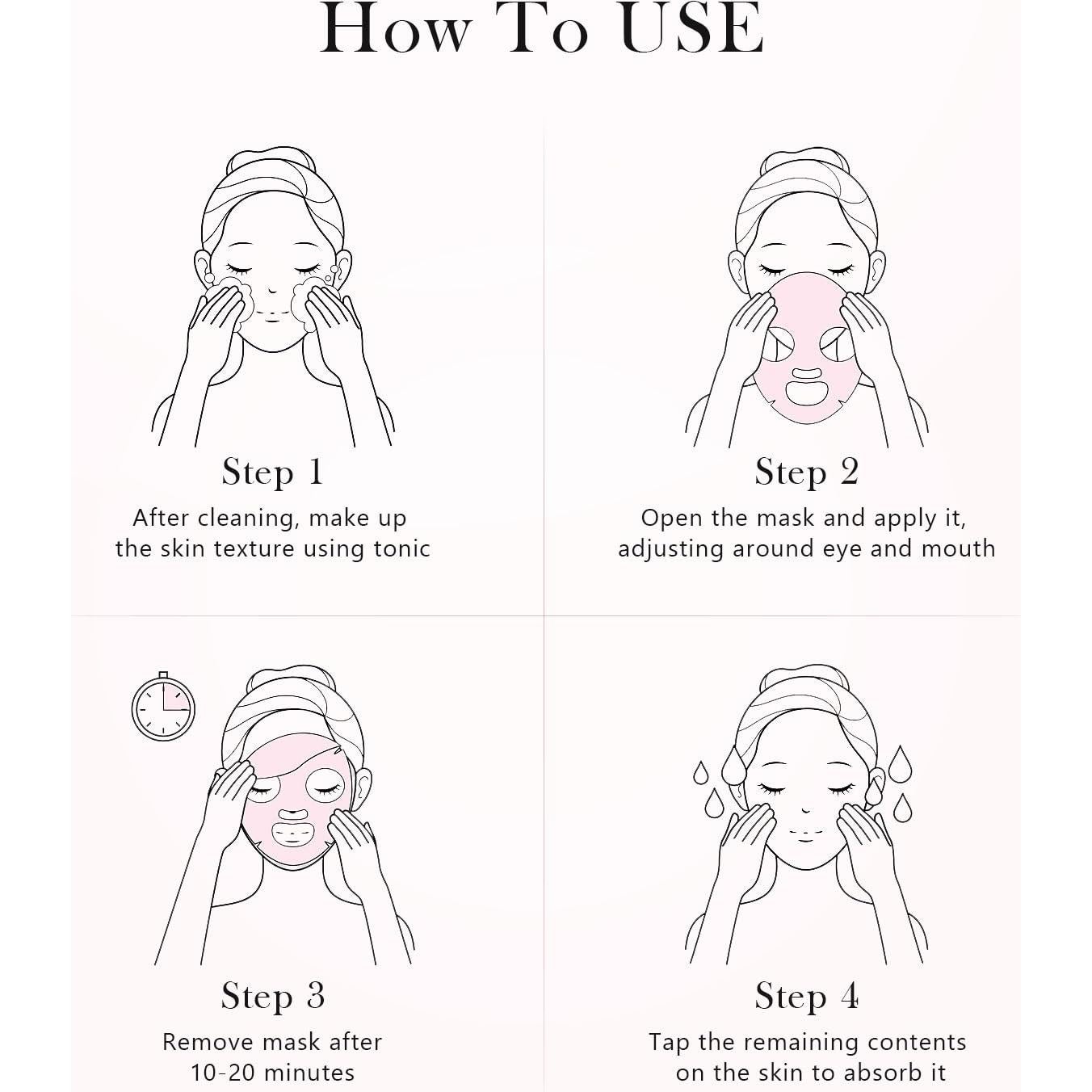 How To USE

Step 1

After cleaning, make up the skin texture using tonic

Step 2

Open the mask and apply it, adjusting around eye and mouth

Step 3

Remove mask after 10-20 minutes

Step 4

Tap the remaining contents on the skin to absorb it