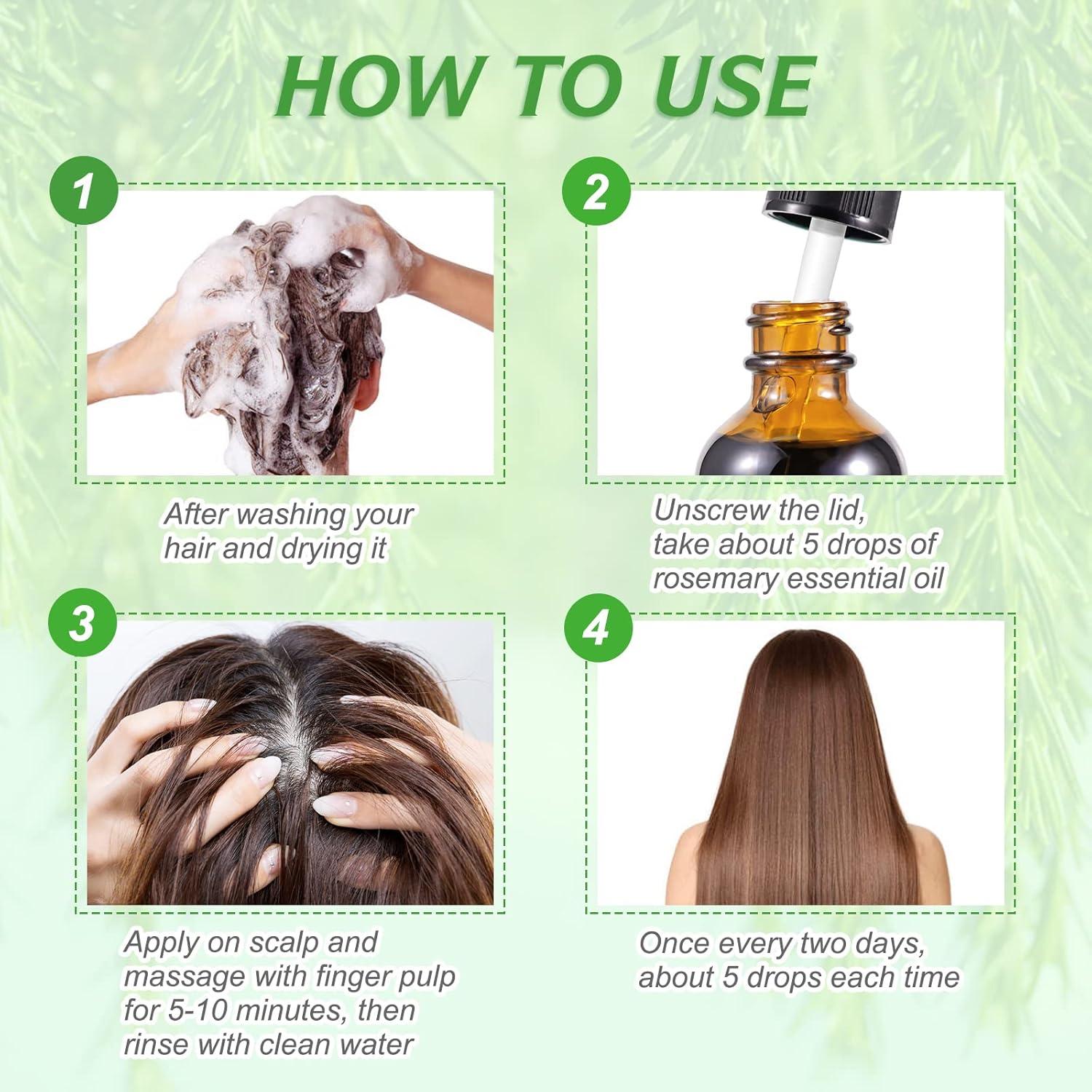 HOW TO USE

1

After washing your hair and drying it

2

Unscrew the lid, take about 5 drops of rosemary essential oil

3

Apply on scalp and massage with finger pulp for 5-10 minutes, then rinse with clean water

4

Once every two days, about 5 drops each time