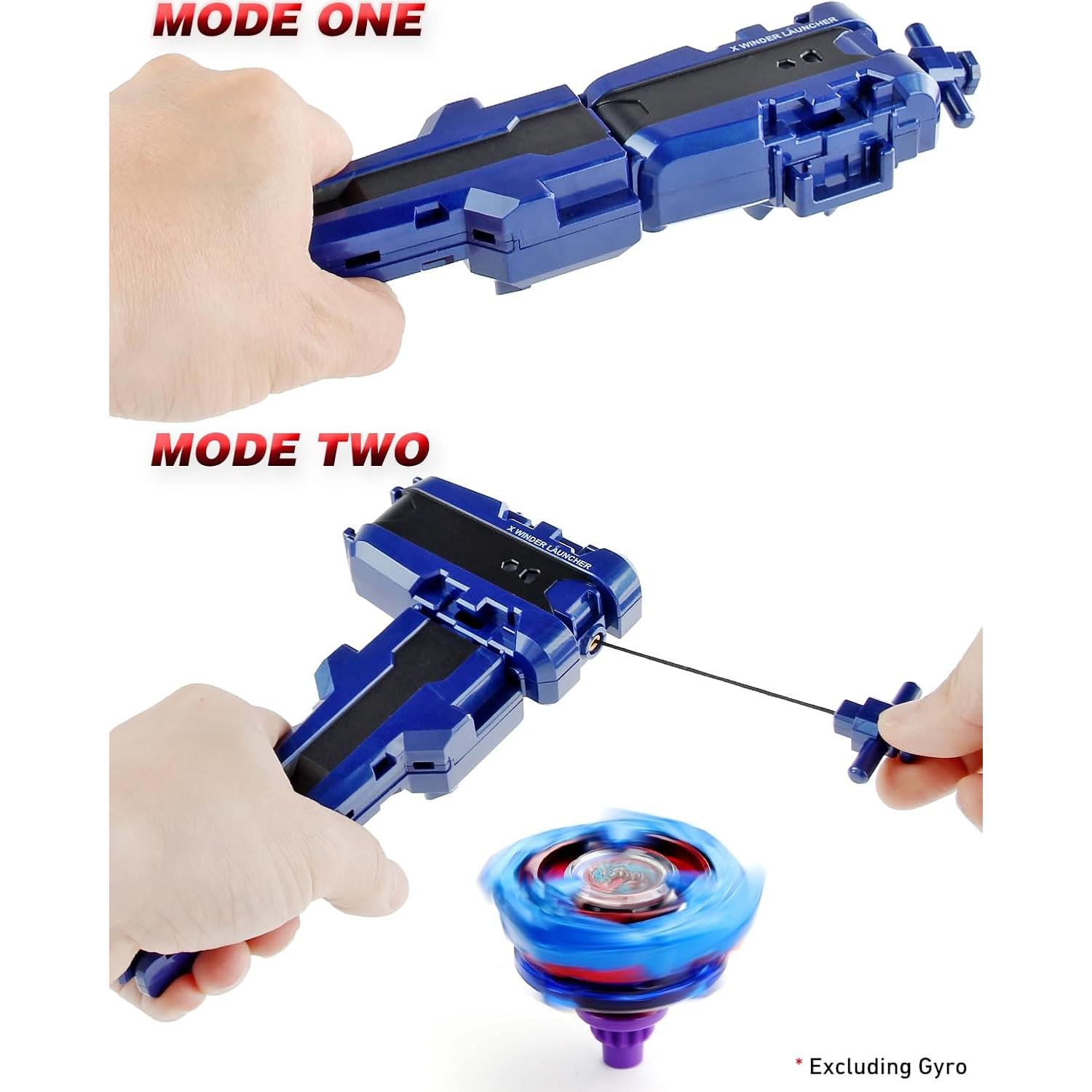 MODE ONE

X WINDER LAUNCHER

MODE TWO

X WINDER LAUNCHER

* Excluding Gyro