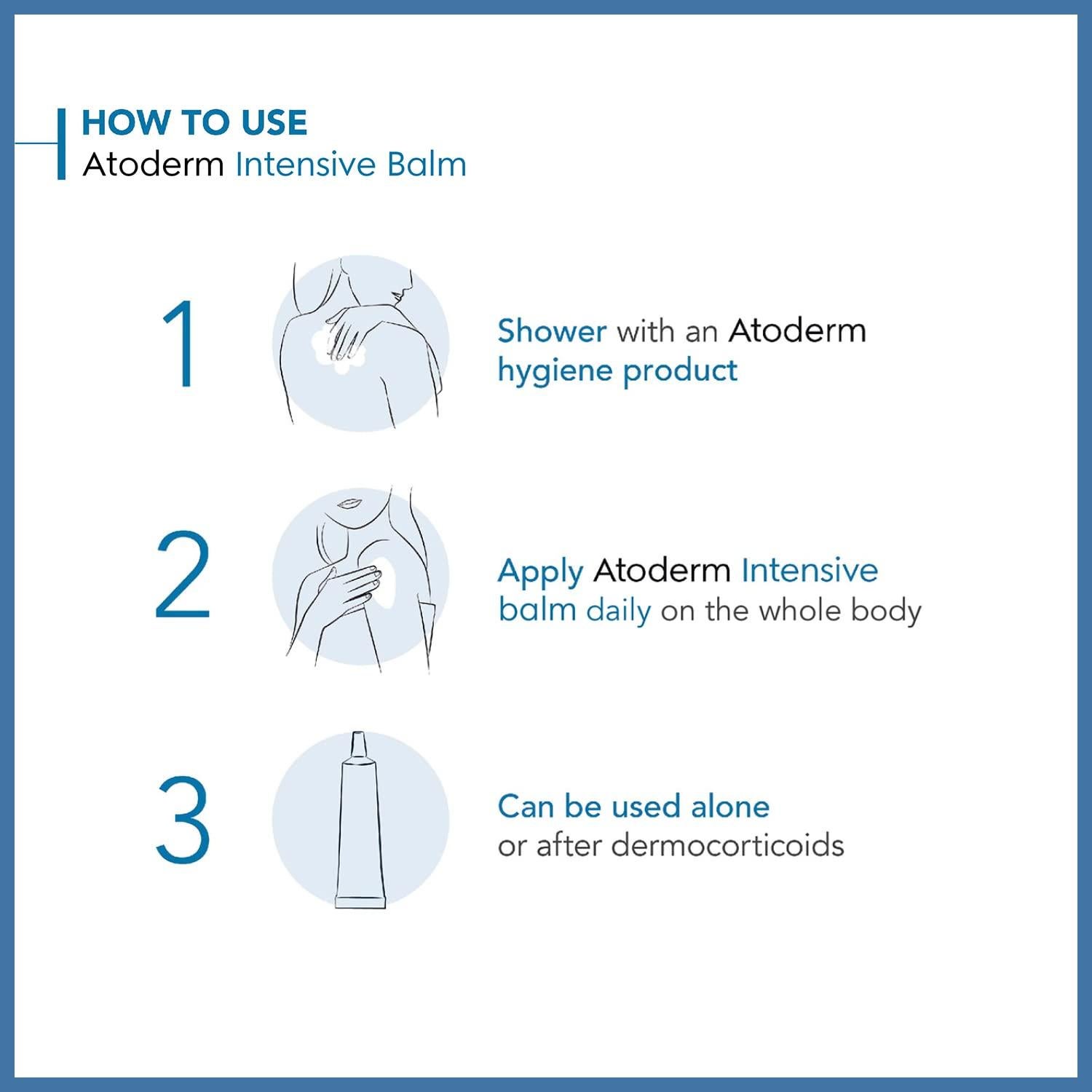 HOW TO USE
Atoderm Intensive Balm

1

Shower with an Atoderm hygiene product

2

Apply Atoderm Intensive balm daily on the whole body

3

Can be used alone or after dermocorticoids