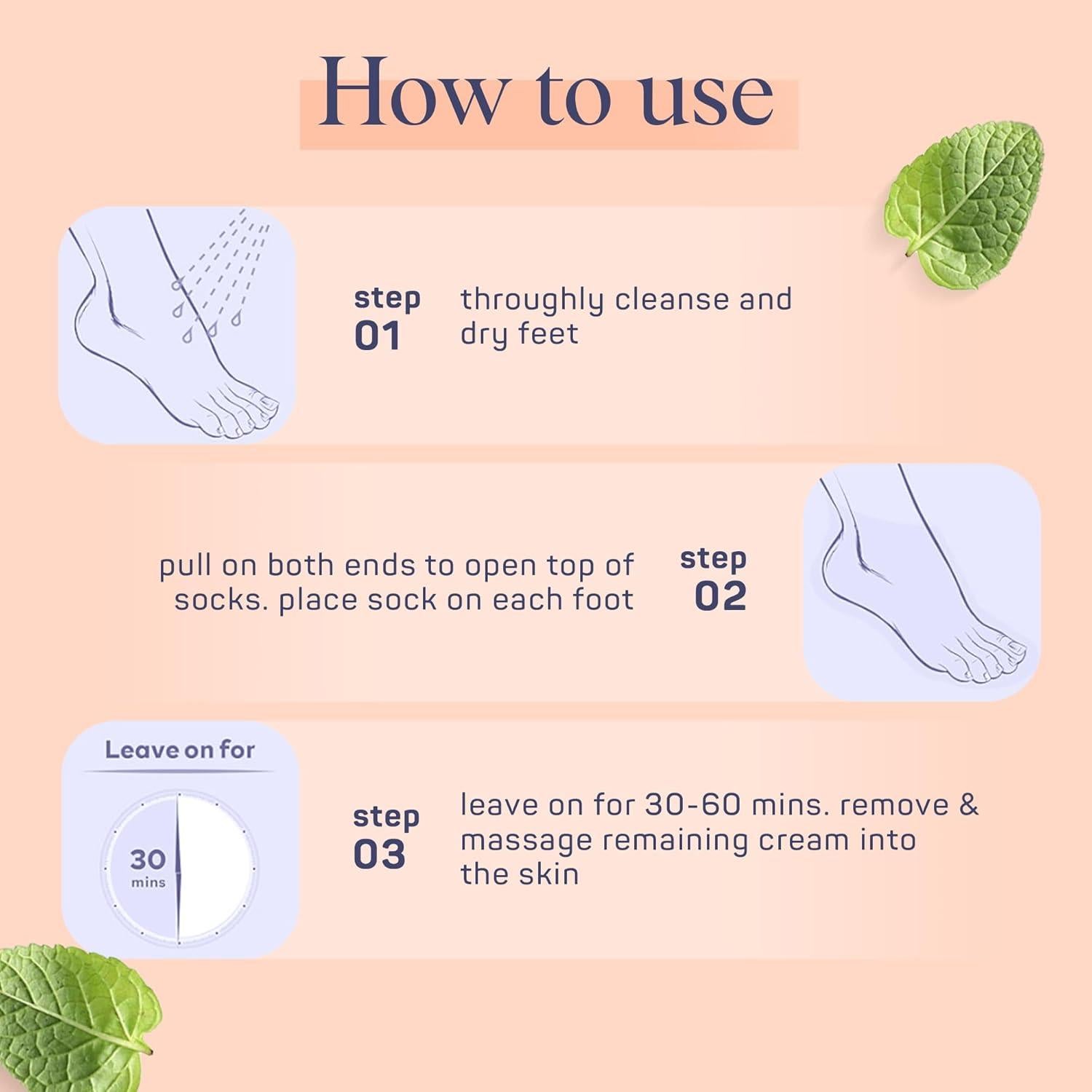 How to use

step 01 throughly cleanse and dry feet

pull on both ends to open top of socks. place sock on each foot

step 02

Leave on for

30 mins

step 03 leave on for 30-60 mins. remove & massage remaining cream into the skin