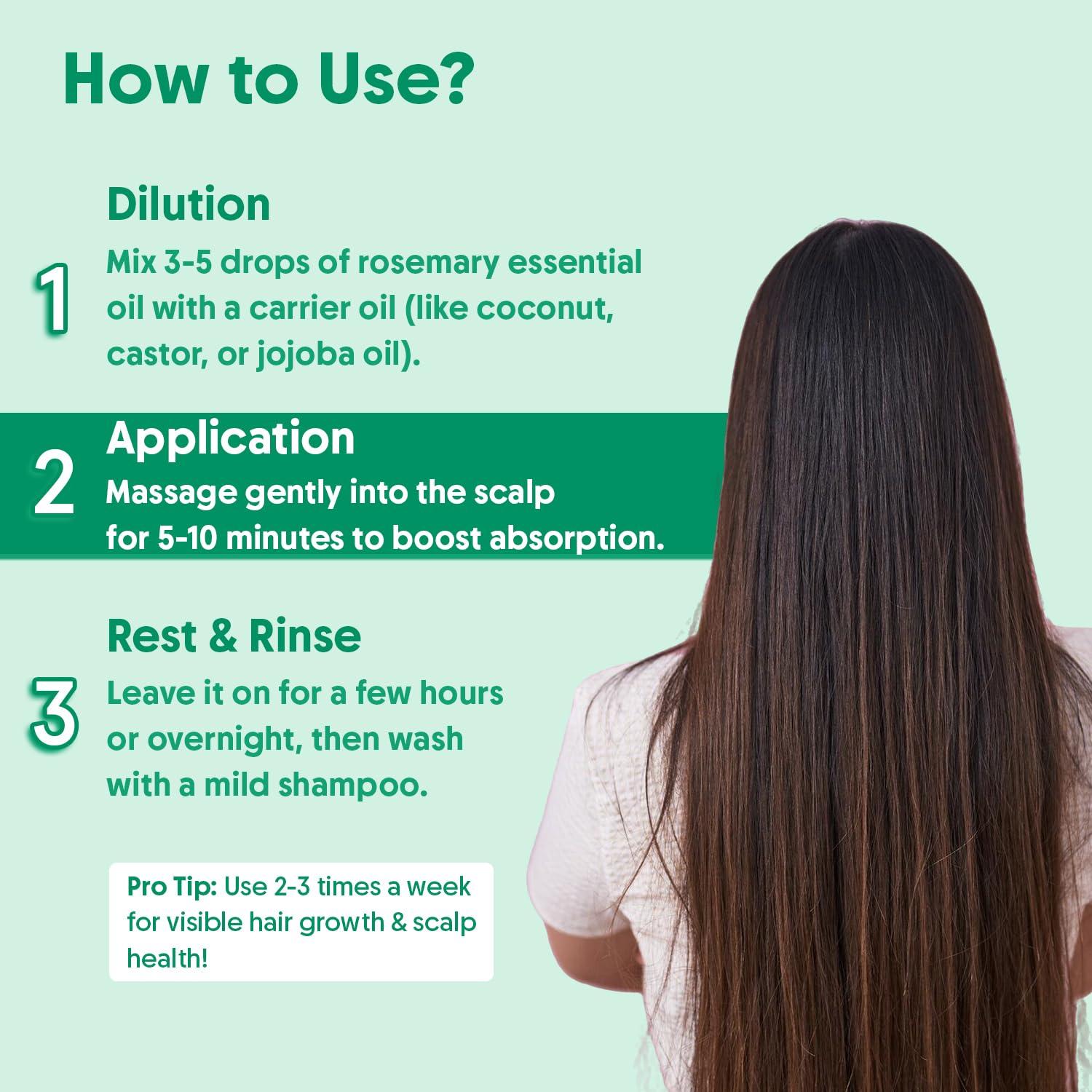 How to Use?

Dilution

1 Mix 3-5 drops of rosemary essential oil with a carrier oil (like coconut, castor, or jojoba oil).

Application

2 Massage gently into the scalp for 5-10 minutes to boost absorption.

Rest & Rinse

3 Leave it on for a few hours or overnight, then wash with a mild shampoo.

Pro Tip: Use 2-3 times a week for visible hair growth & scalp health!