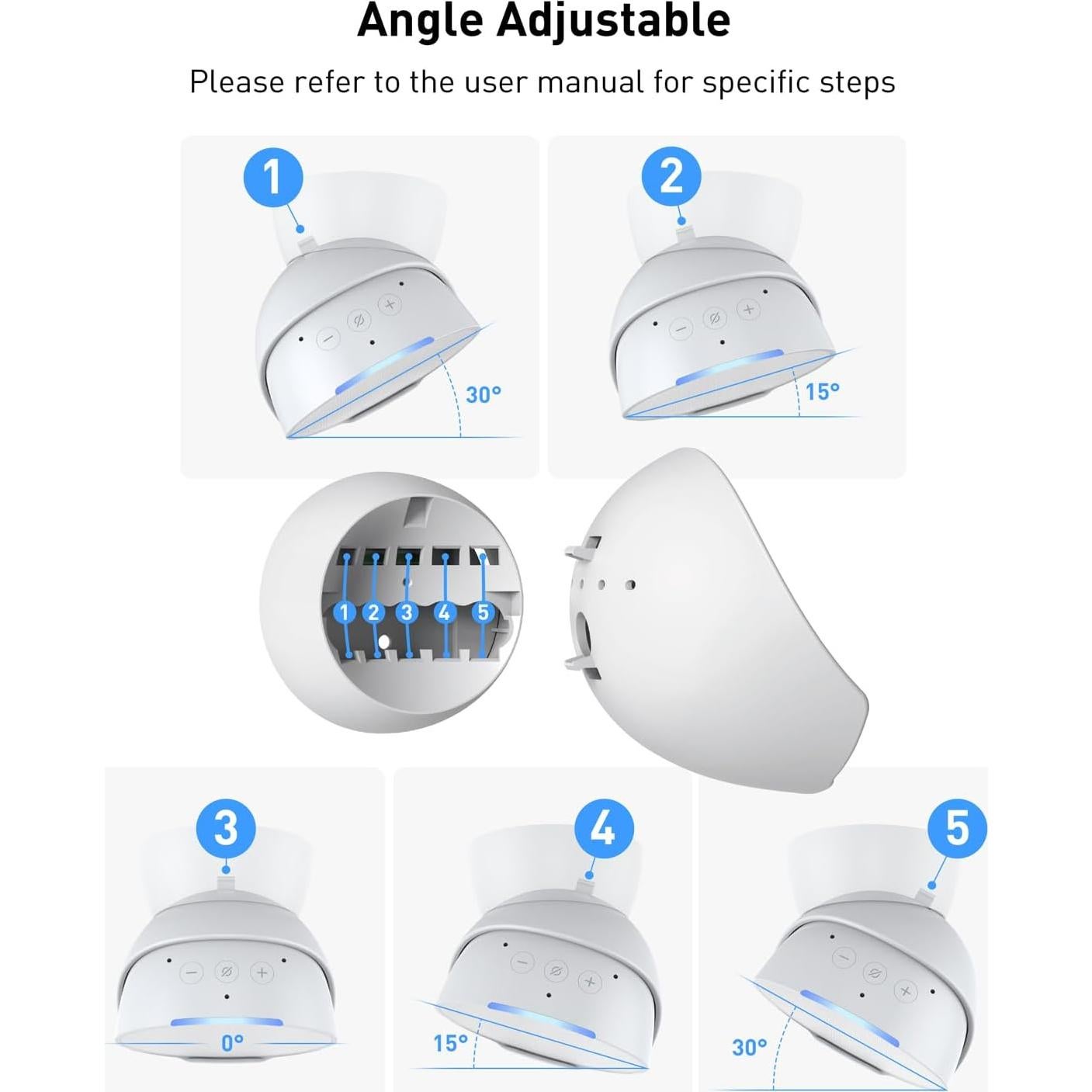 Angle Adjustable

Please refer to the user manual for specific steps

1

30°

2

15°

1 2 3 4 5

3

0°

4

15°

5

30°