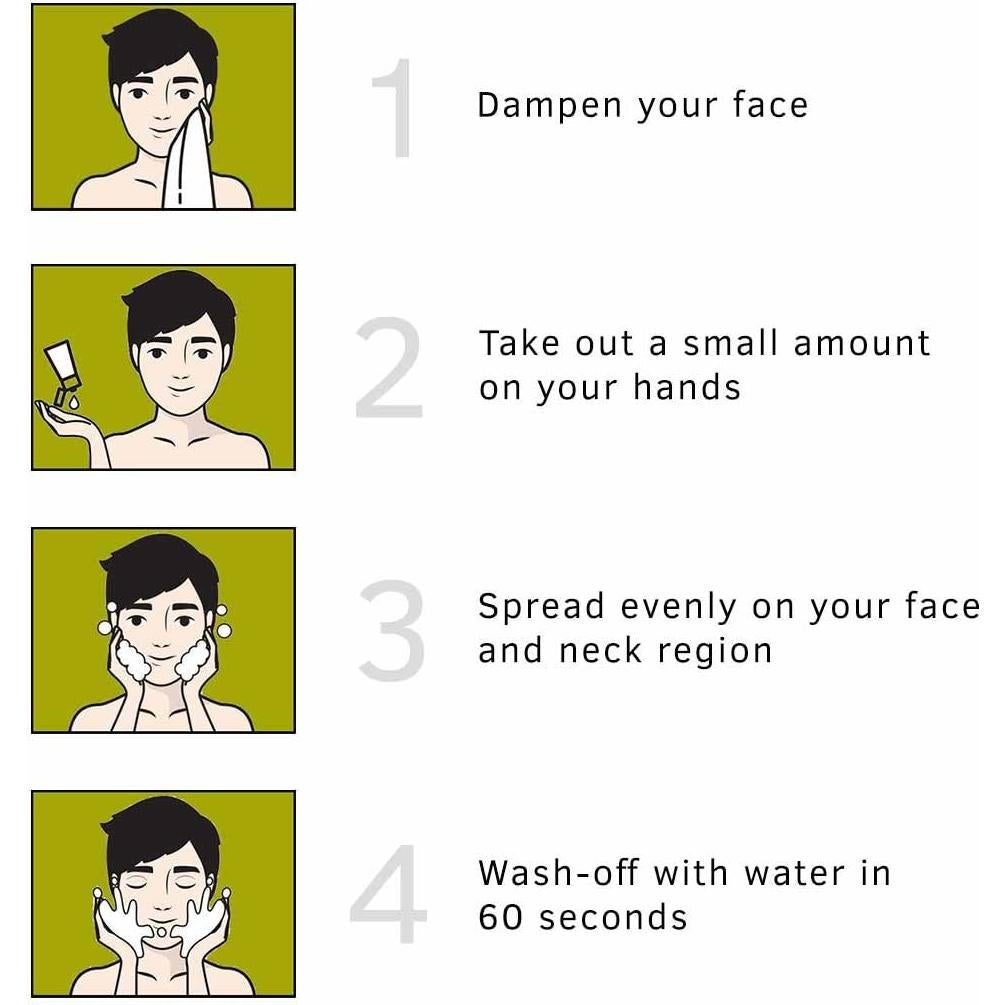 1 Dampen your face

2 Take out a small amount on your hands

3 Spread evenly on your face and neck region

4 Wash-off with water in 60 seconds