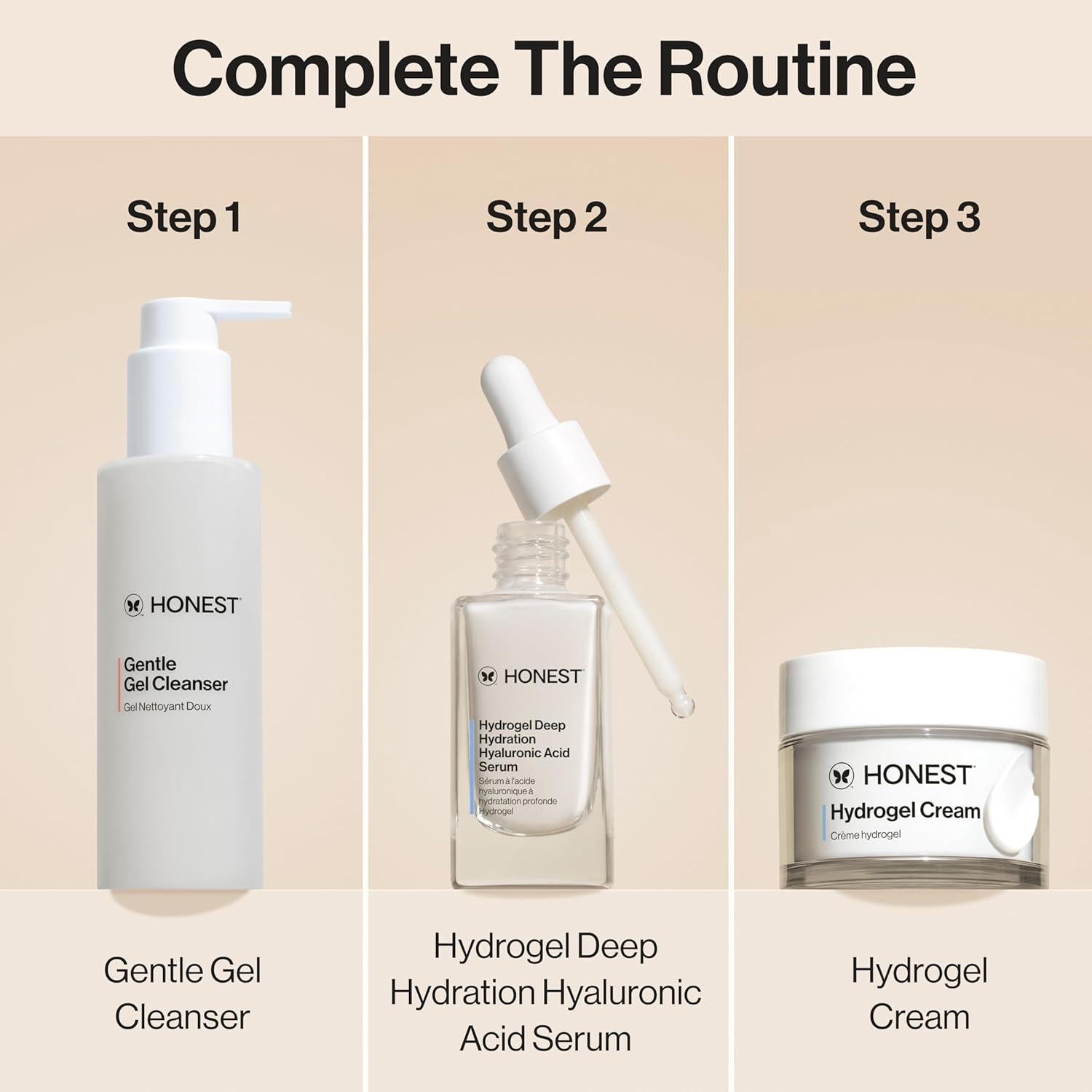 Complete The Routine

Step 1

HONEST

Gentle Gel Cleanser

Gel Nettoyant Doux

Gentle Gel Cleanser

Step 2

HONEST

Hydrogel Deep Hydration Hyaluronic Acid Serum

Sérum à l'acide hyaluronique à hydratation profonde Hydrogel

Hydrogel Deep Hydration Hyaluronic Acid Serum

Step 3

HONEST

Hydrogel Cream

Crème hydrogel

Hydrogel Cream