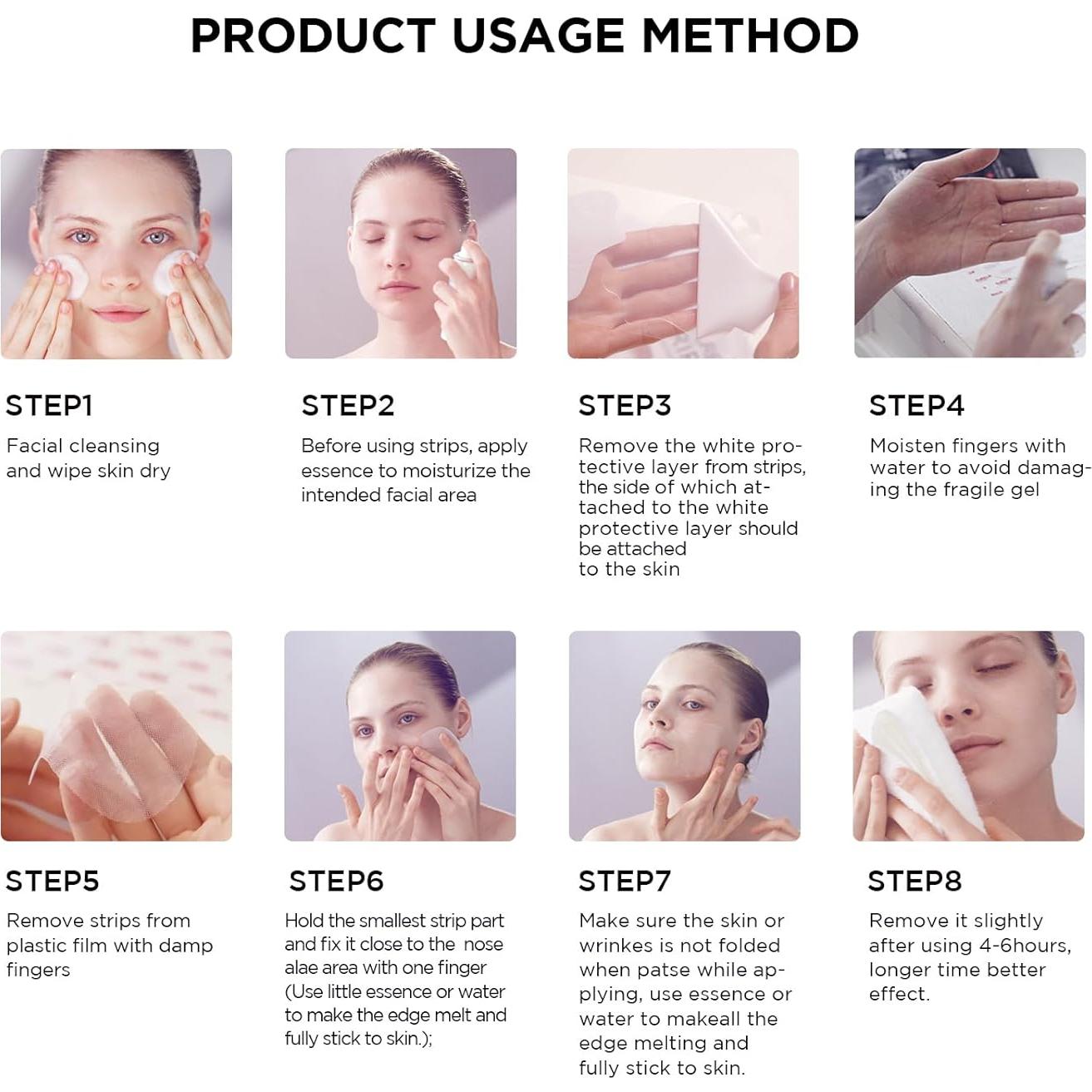 PRODUCT USAGE METHOD

STEP1
Facial cleansing and wipe skin dry

STEP2
Before using strips, apply essence to moisturize the intended facial area

STEP3
Remove the white protective layer from strips, the side of which attached to the white protective layer should be attached to the skin

STEP4
Moisten fingers with water to avoid damaging the fragile gel

STEP5
Remove strips from plastic film with damp fingers

STEP6
Hold the smallest strip part and fix it close to the nose alae area with one finger (Use little essence or water to make the edge melt and fully stick to skin.);

STEP7
Make sure the skin or wrinkes is not folded when patse while applying, use essence or water to makeall the edge melting and fully stick to skin.

STEP8
Remove it slightly after using 4-6hours, longer time better effect.