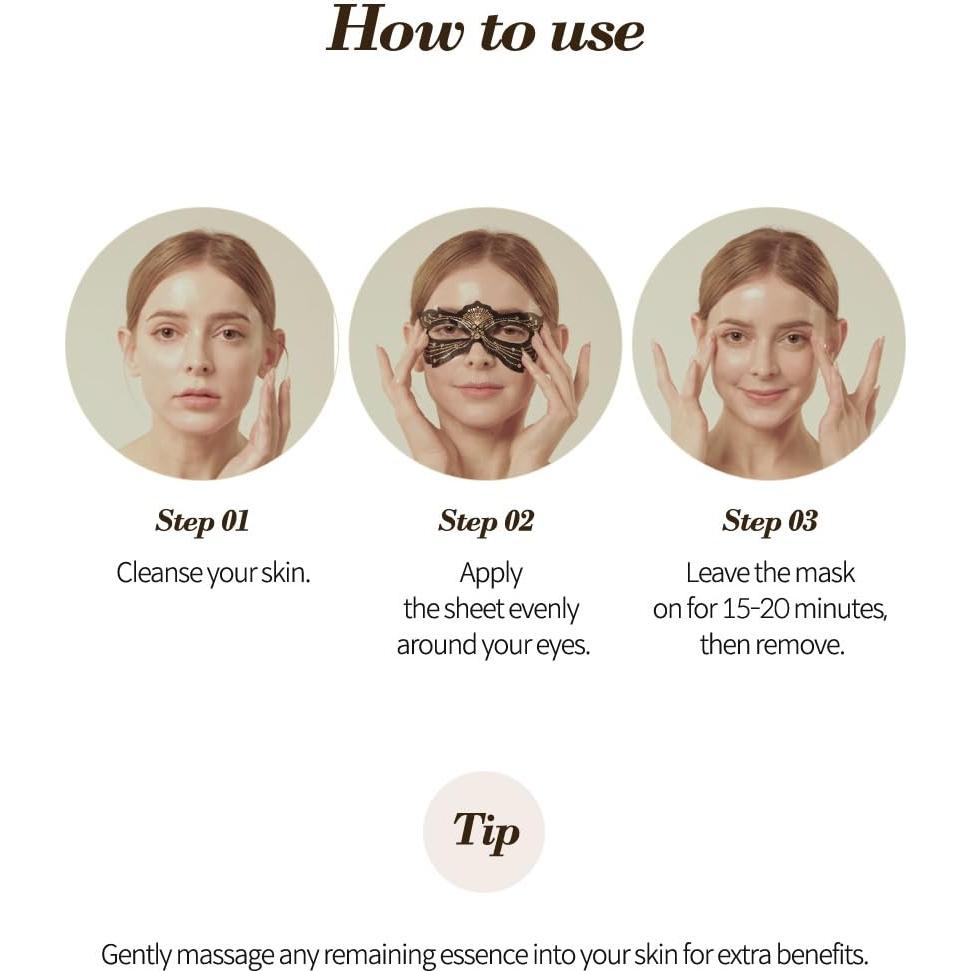 How to use

Step 01
Cleanse your skin.

Step 02
Apply the sheet evenly around your eyes.

Step 03
Leave the mask on for 15-20 minutes, then remove.

Tip

Gently massage any remaining essence into your skin for extra benefits.