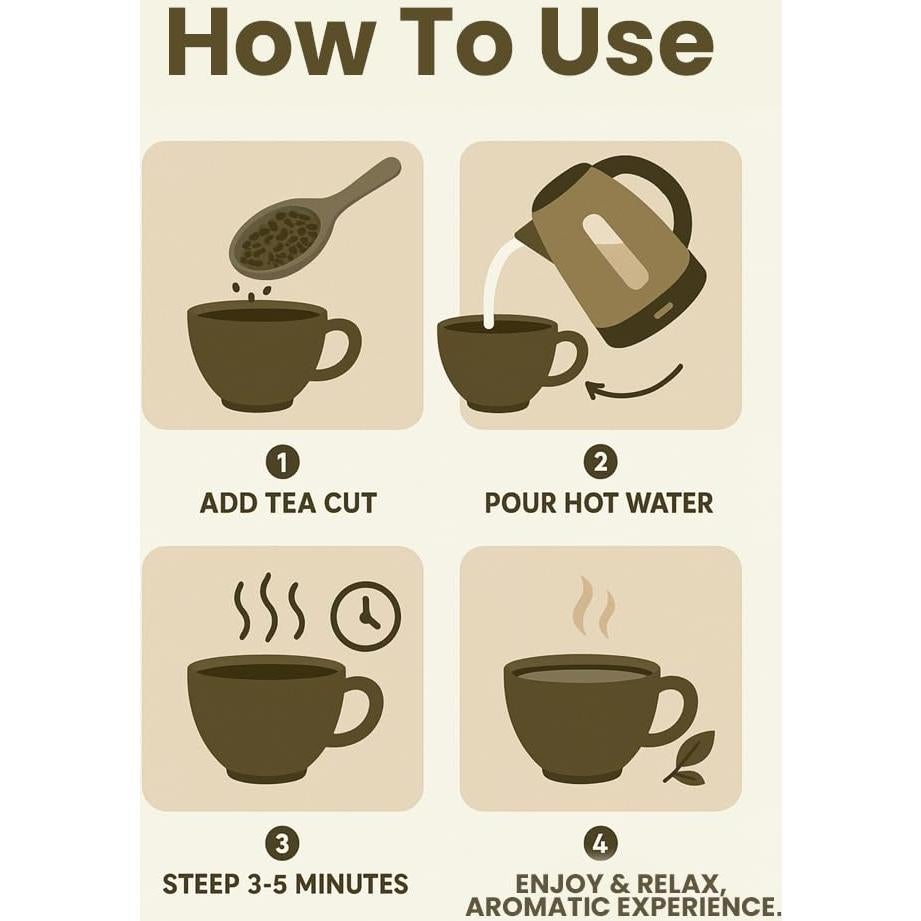 How To Use

1
ADD TEA CUT

2
POUR HOT WATER

3
STEEP 3-5 MINUTES

4
ENJOY & RELAX, AROMATIC EXPERIENCE.