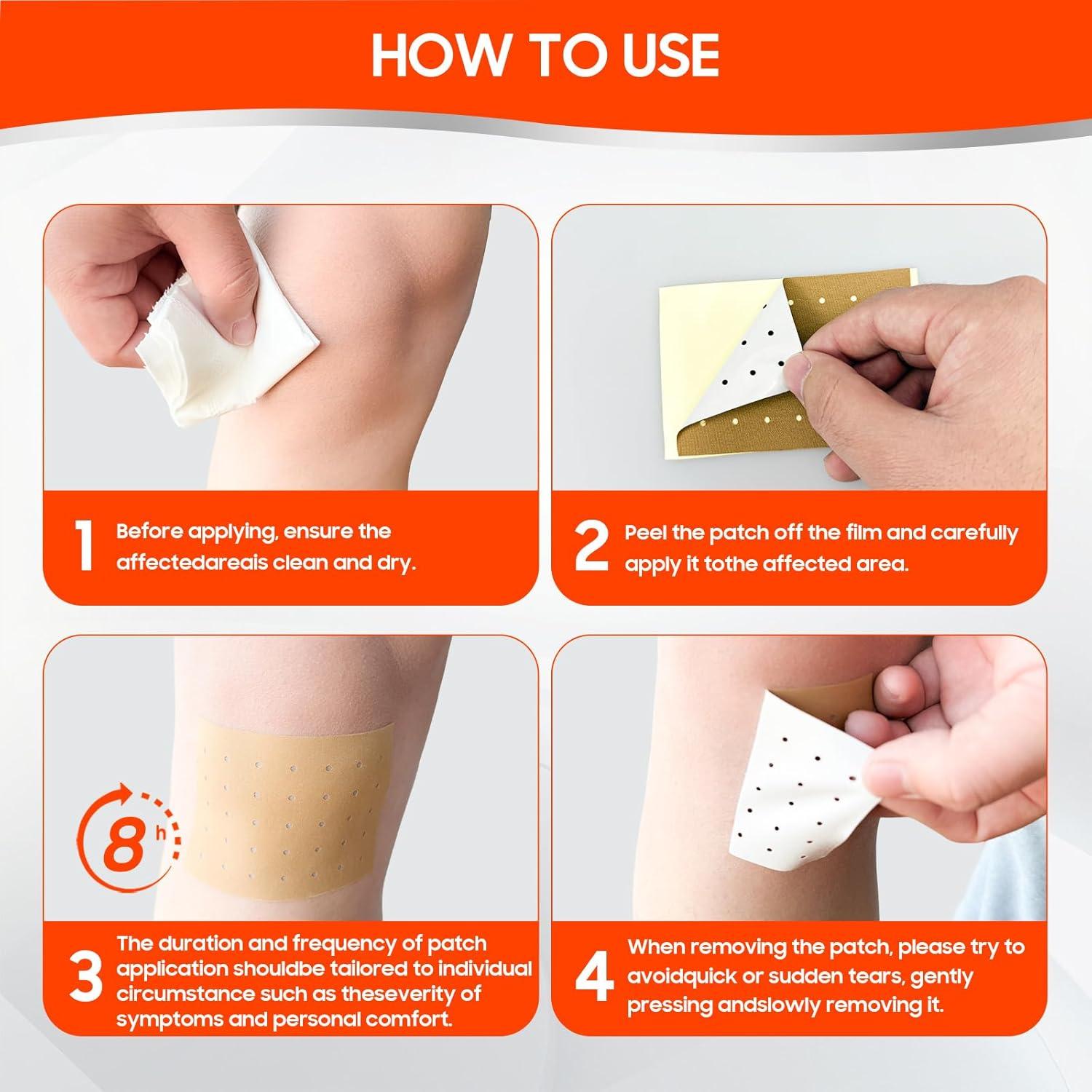 HOW TO USE

1 Before applying, ensure the affectedareais clean and dry.

2 Peel the patch off the film and carefully apply it tothe affected area.

8 h

3 The duration and frequency of patch application shouldbe tailored to individual circumstance such as theseverity of symptoms and personal comfort.

4 When removing the patch, please try to avoidquick or sudden tears, gently pressing andslowly removing it.