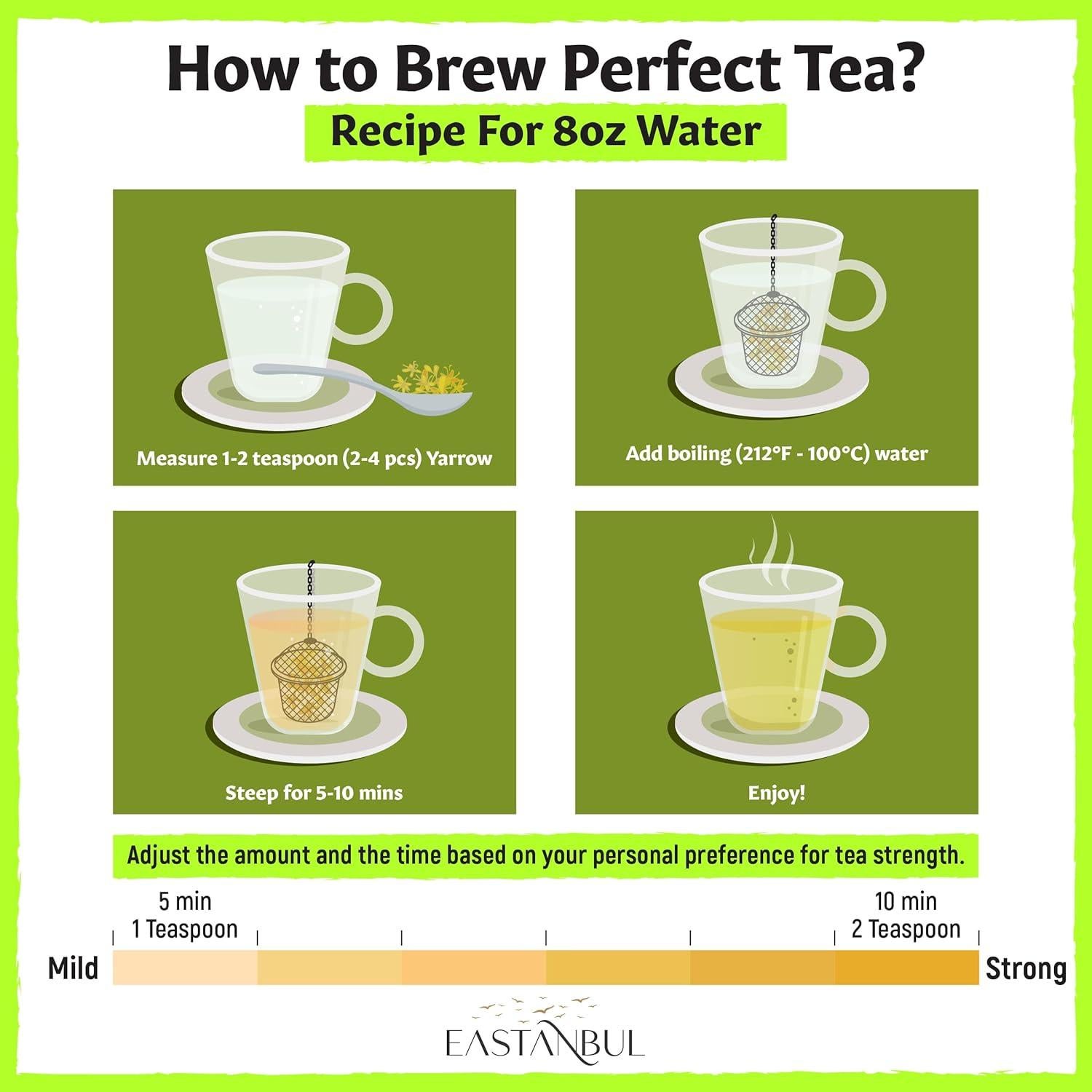 How to Brew Perfect Tea?

Recipe For 8oz Water

Measure 1-2 teaspoon (2-4 pcs) Yarrow

Add boiling (212°F - 100°C) water

Steep for 5-10 mins

Enjoy!

Adjust the amount and the time based on your personal preference for tea strength.

5 min
1 Teaspoon

10 min
2 Teaspoon

Mild

Strong

EASTANBUL