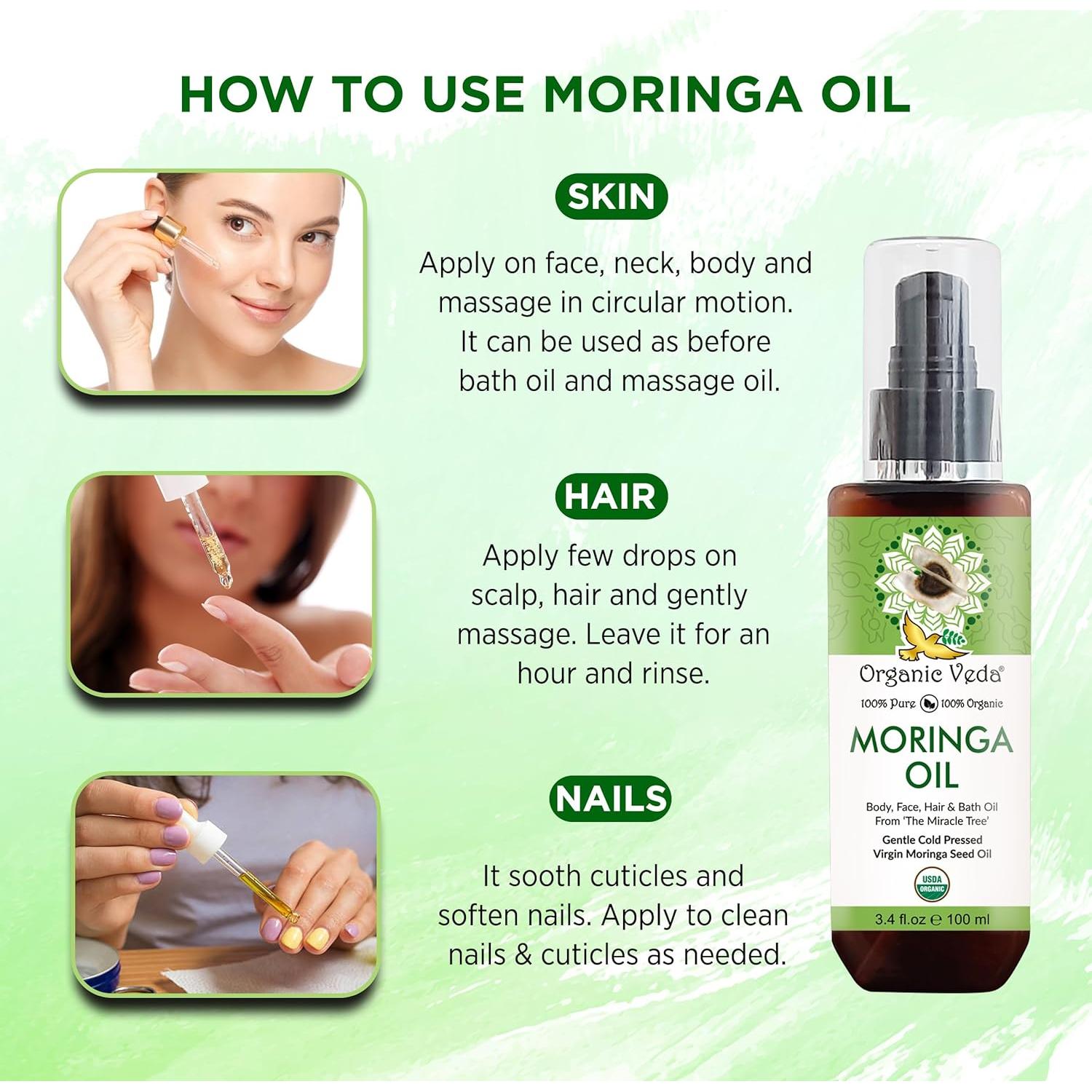 HOW TO USE MORINGA OIL

SKIN

Apply on face, neck, body and massage in circular motion. It can be used as before bath oil and massage oil.

HAIR

Apply few drops on scalp, hair and gently massage. Leave it for an hour and rinse.

NAILS

It sooth cuticles and soften nails. Apply to clean nails & cuticles as needed.

Organic Veda®

100% Pure 100% Organic

MORINGA OIL

Body, Face, Hair & Bath Oil From 'The Miracle Tree'

Gentle Cold Pressed Virgin Moringa Seed Oil

USDA ORGANIC

3.4 fl.oz ℮ 100 ml