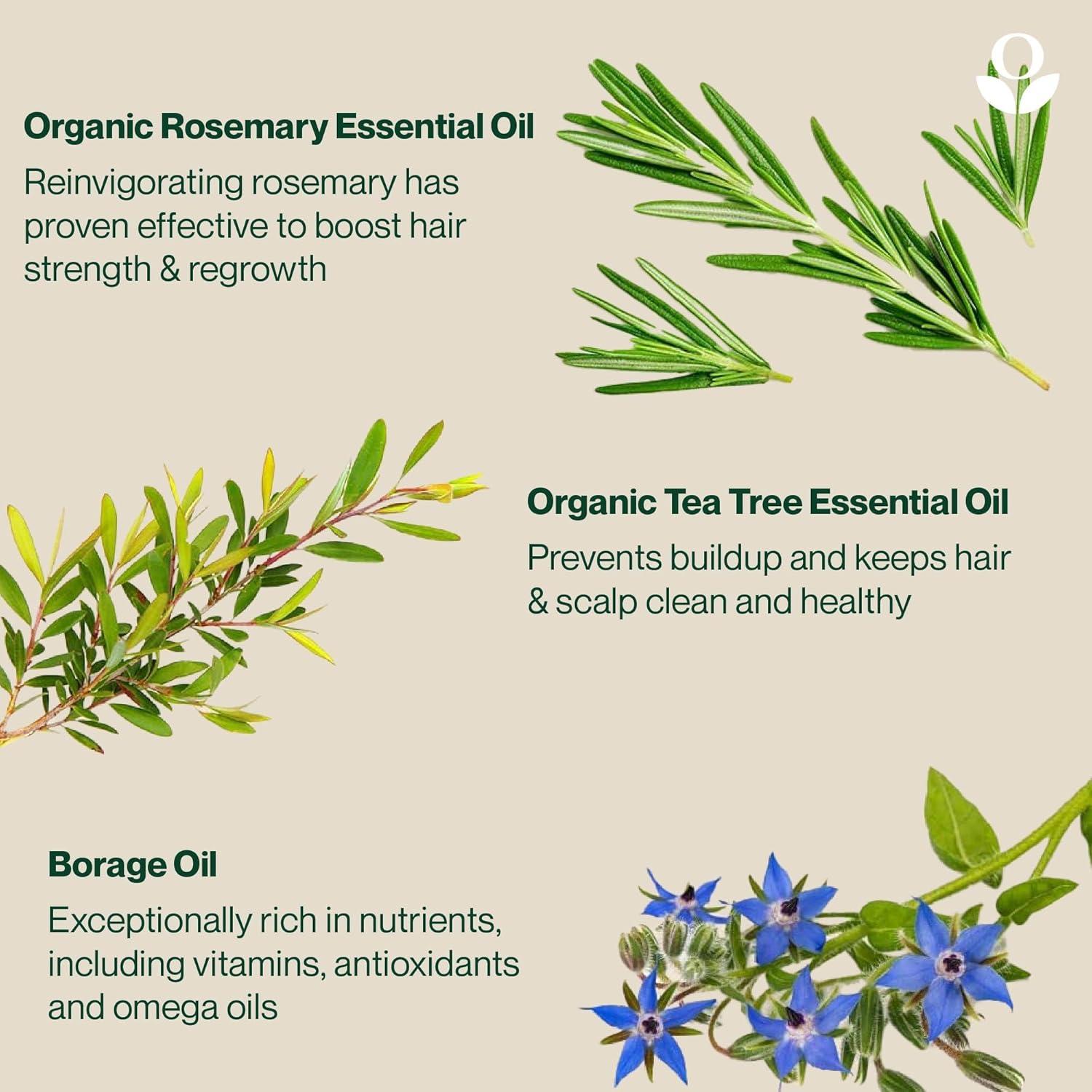 Organic Rosemary Essential Oil
Reinvigorating rosemary has proven effective to boost hair strength & regrowth

Organic Tea Tree Essential Oil
Prevents buildup and keeps hair & scalp clean and healthy

Borage Oil
Exceptionally rich in nutrients, including vitamins, antioxidants and omega oils