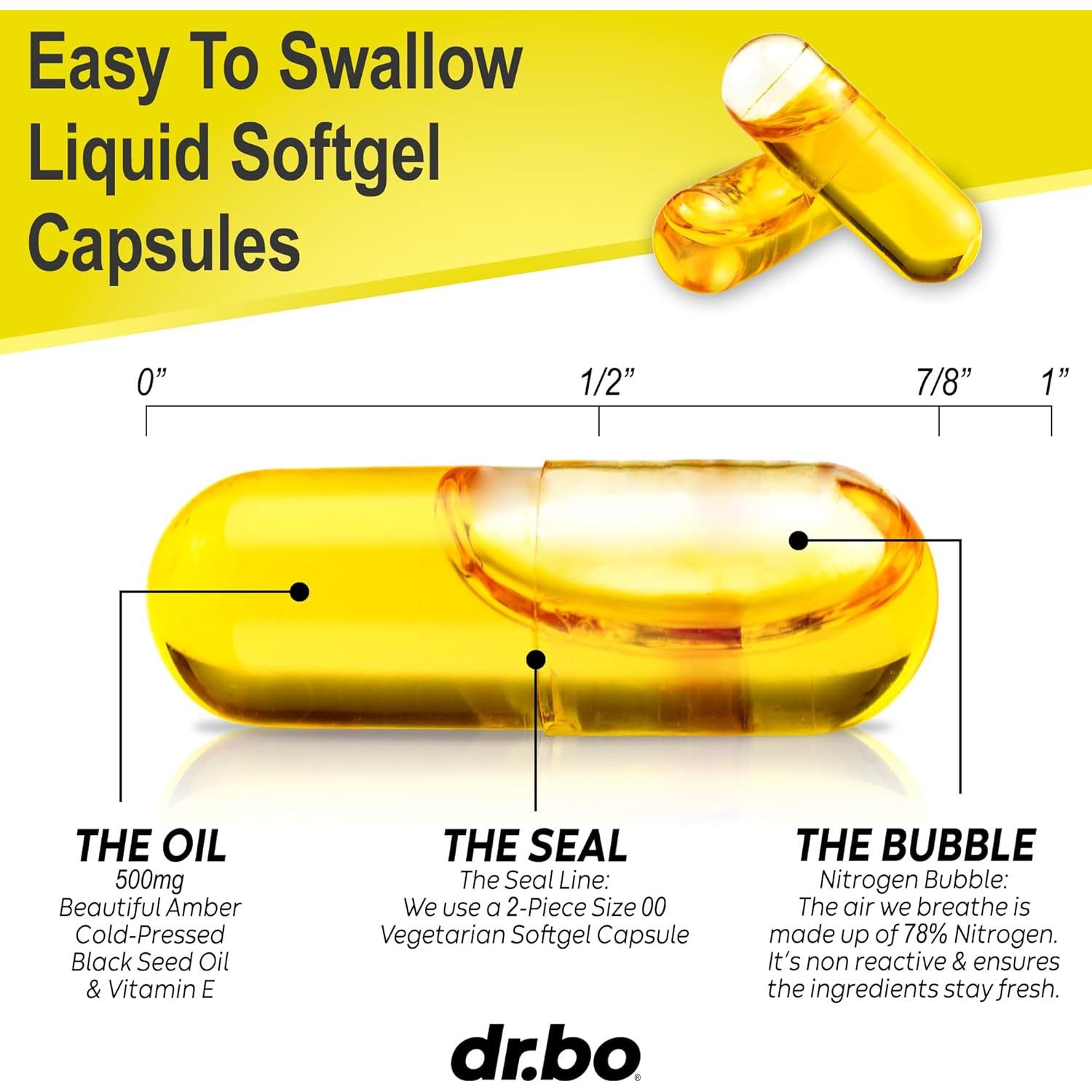 Easy To Swallow Liquid Softgel Capsules

0”

1/2”

7/8”

1”

THE OIL
500mg
Beautiful Amber
Cold-Pressed
Black Seed Oil
& Vitamin E

THE SEAL
The Seal Line:
We use a 2-Piece Size 00
Vegetarian Softgel Capsule

THE BUBBLE
Nitrogen Bubble:
The air we breathe is
made up of 78% Nitrogen.
It’s non reactive & ensures
the ingredients stay fresh.

dr.bo®