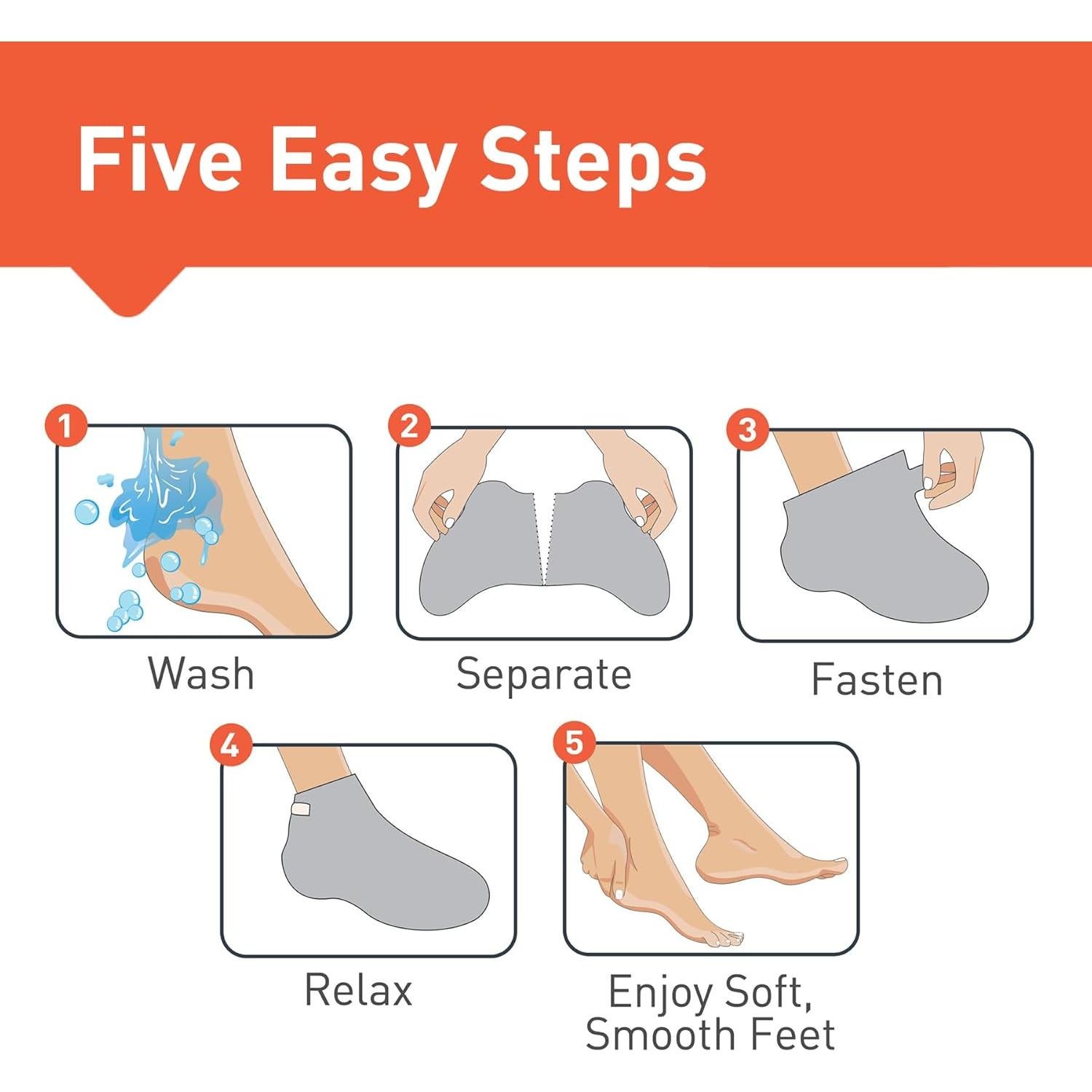 Five Easy Steps

1
Wash

2
Separate

3
Fasten

4
Relax

5
Enjoy Soft, Smooth Feet