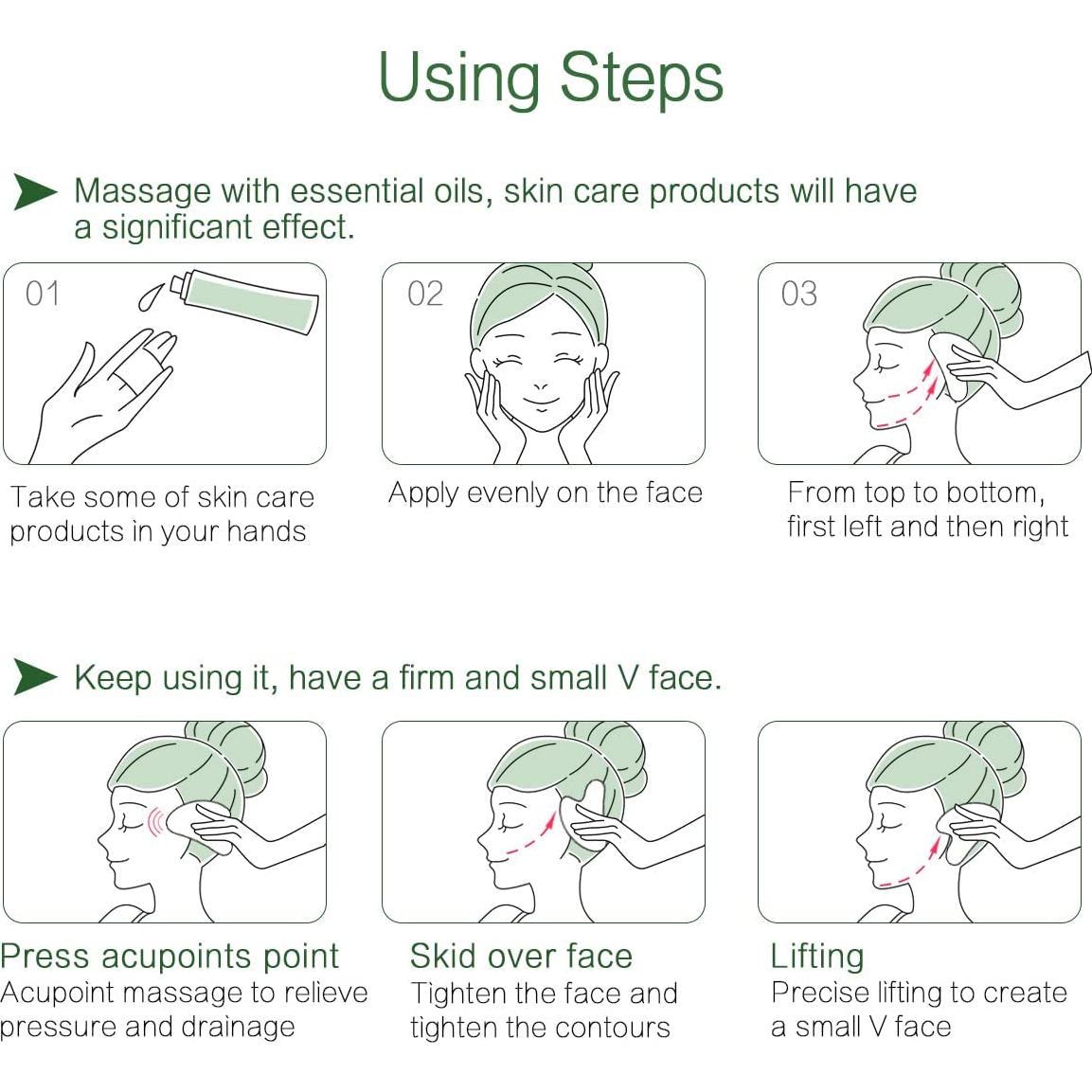 Using Steps

Massage with essential oils, skin care products will have a significant effect.

01

Take some of skin care products in your hands

02

Apply evenly on the face

03

From top to bottom, first left and then right

Keep using it, have a firm and small V face.

Press acupoints point
Acupoint massage to relieve pressure and drainage

Skid over face
Tighten the face and tighten the contours

Lifting
Precise lifting to create a small V face