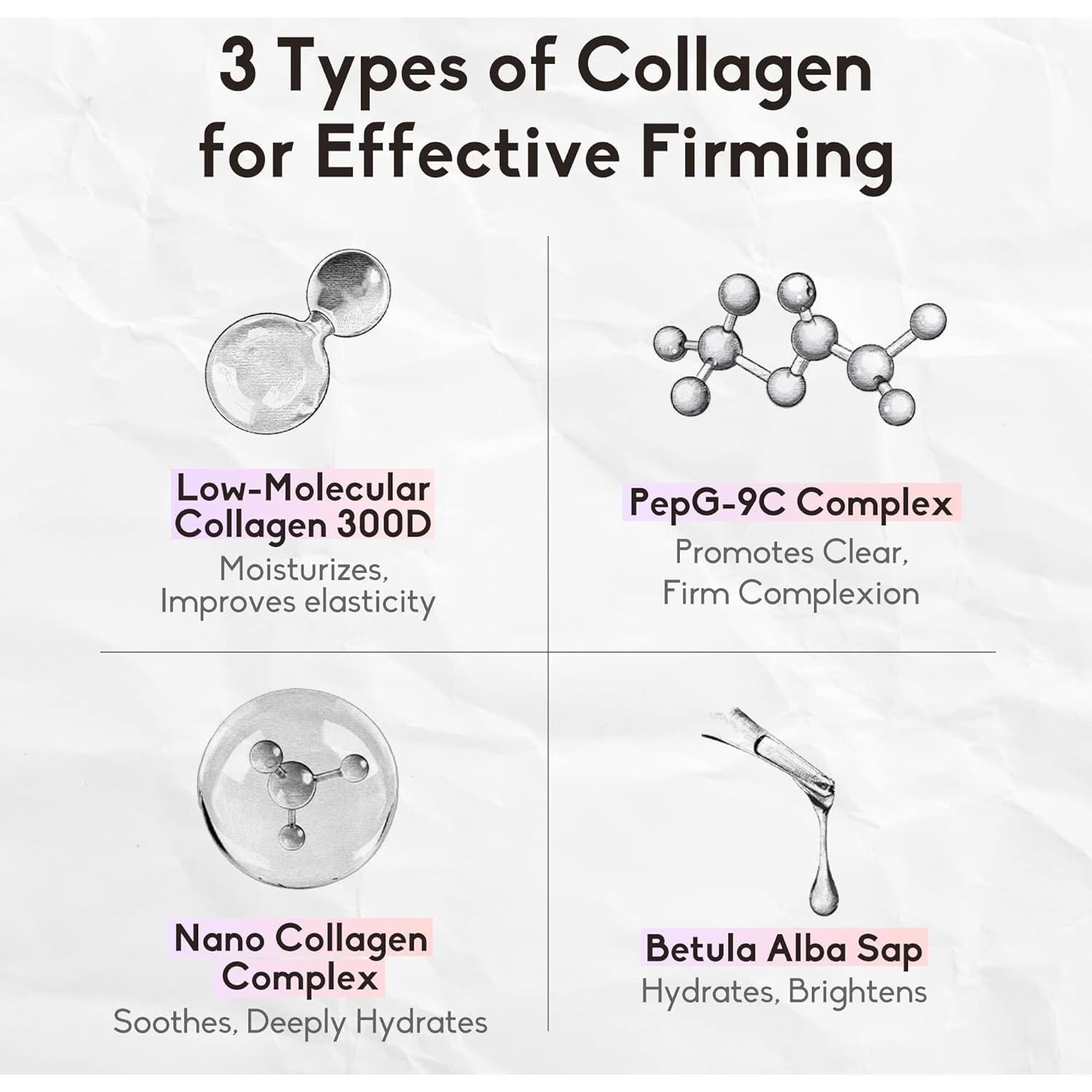 3 Types of Collagen for Effective Firming

Low-Molecular Collagen 300D
Moisturizes, Improves elasticity

PepG-9C Complex
Promotes Clear, Firm Complexion

Nano Collagen Complex
Soothes, Deeply Hydrates

Betula Alba Sap
Hydrates, Brightens