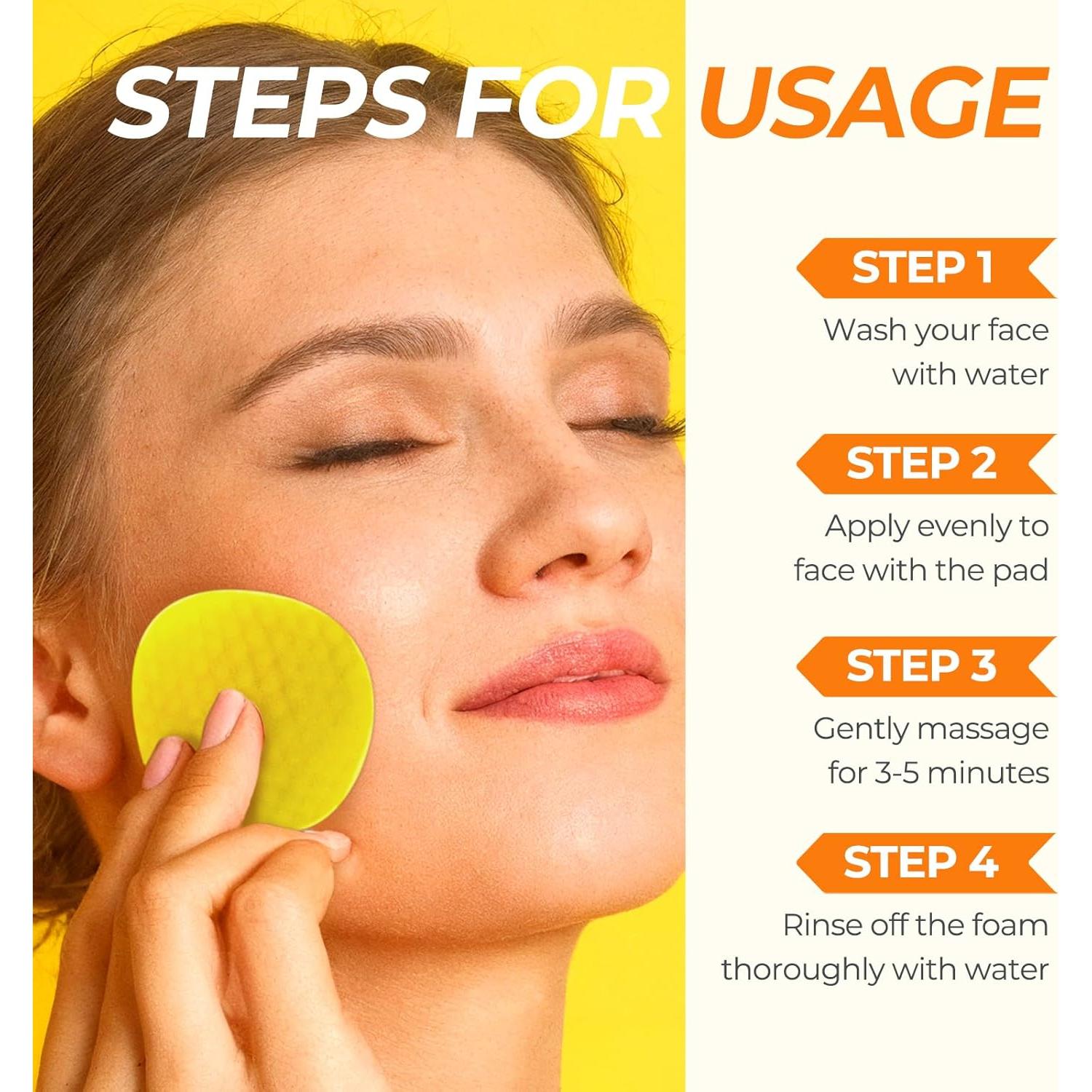 STEPS FOR USAGE

STEP 1

Wash your face with water

STEP 2

Apply evenly to face with the pad

STEP 3

Gently massage for 3-5 minutes

STEP 4

Rinse off the foam thoroughly with water