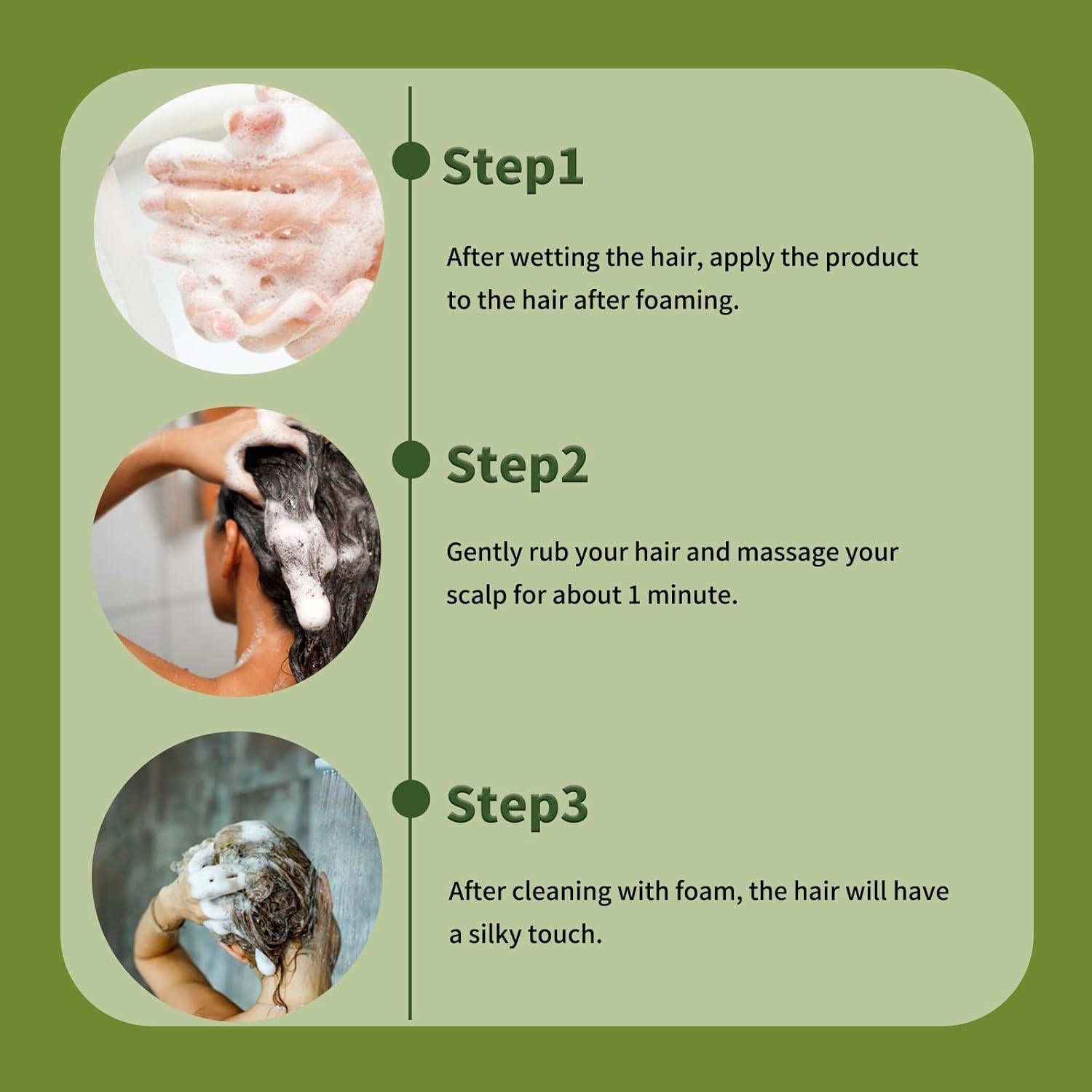 Step1

After wetting the hair, apply the product to the hair after foaming.

Step2

Gently rub your hair and massage your scalp for about 1 minute.

Step3

After cleaning with foam, the hair will have a silky touch.