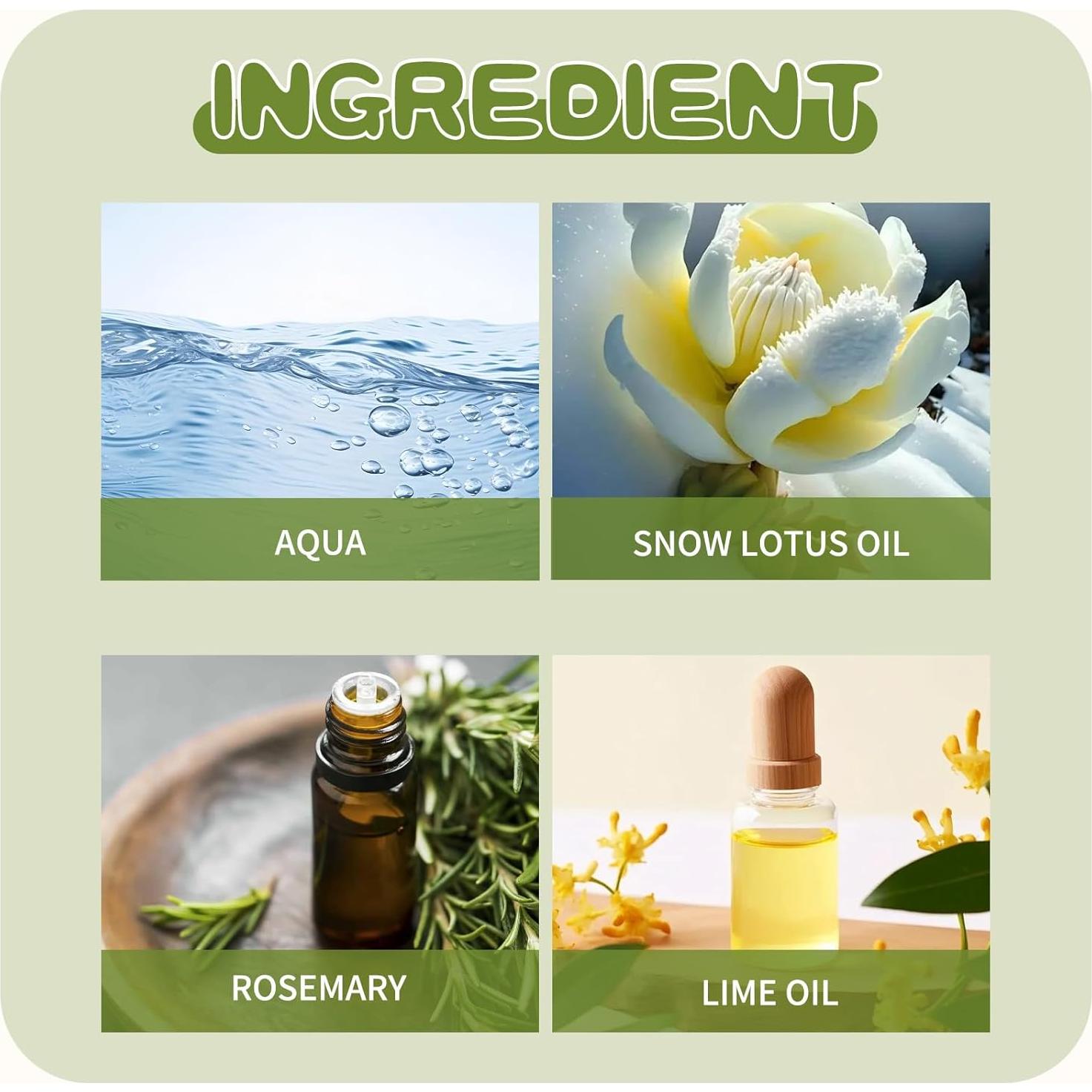 INGREDIENT

AQUA

SNOW LOTUS OIL

ROSEMARY

LIME OIL