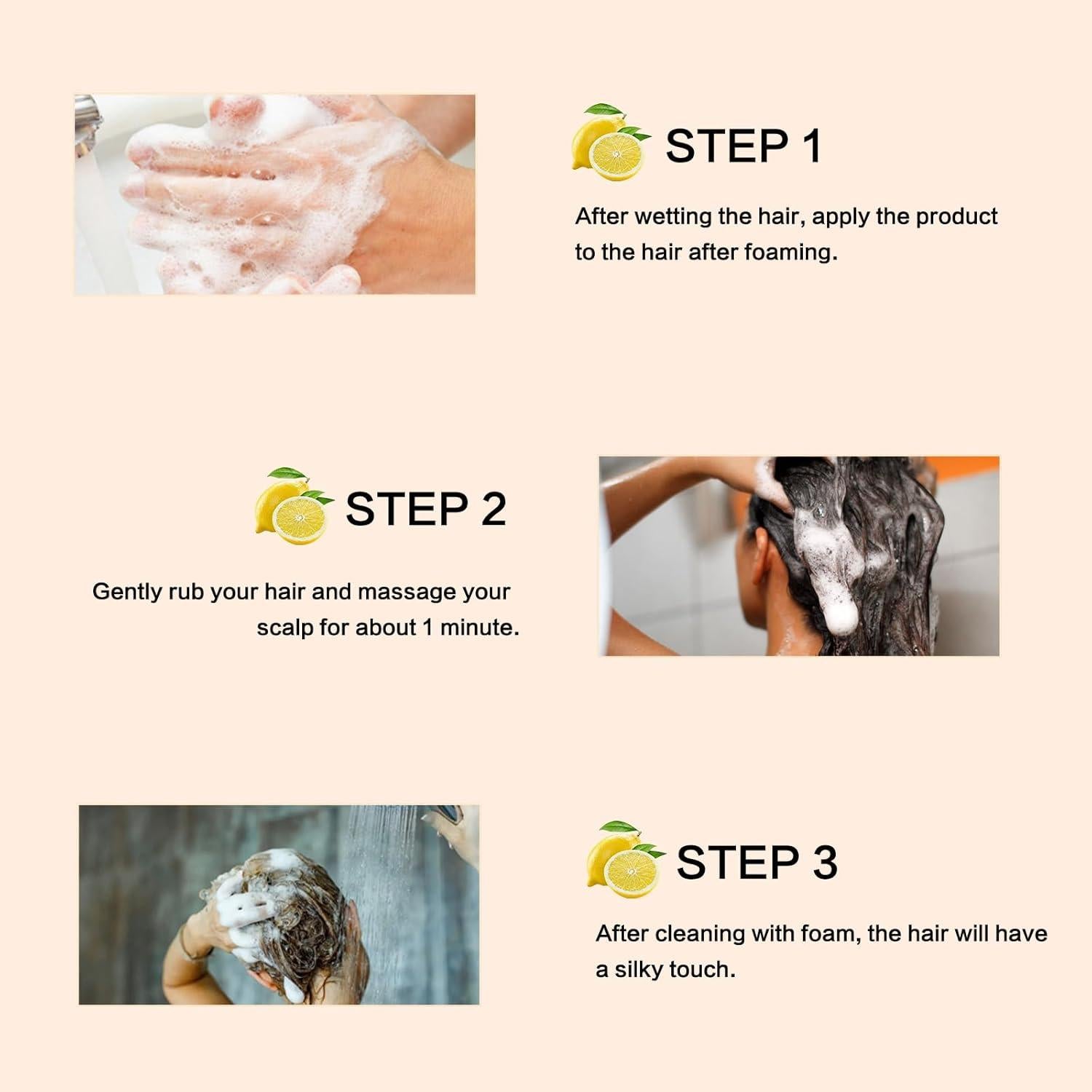 STEP 1

After wetting the hair, apply the product to the hair after foaming.

STEP 2

Gently rub your hair and massage your scalp for about 1 minute.

STEP 3

After cleaning with foam, the hair will have a silky touch.