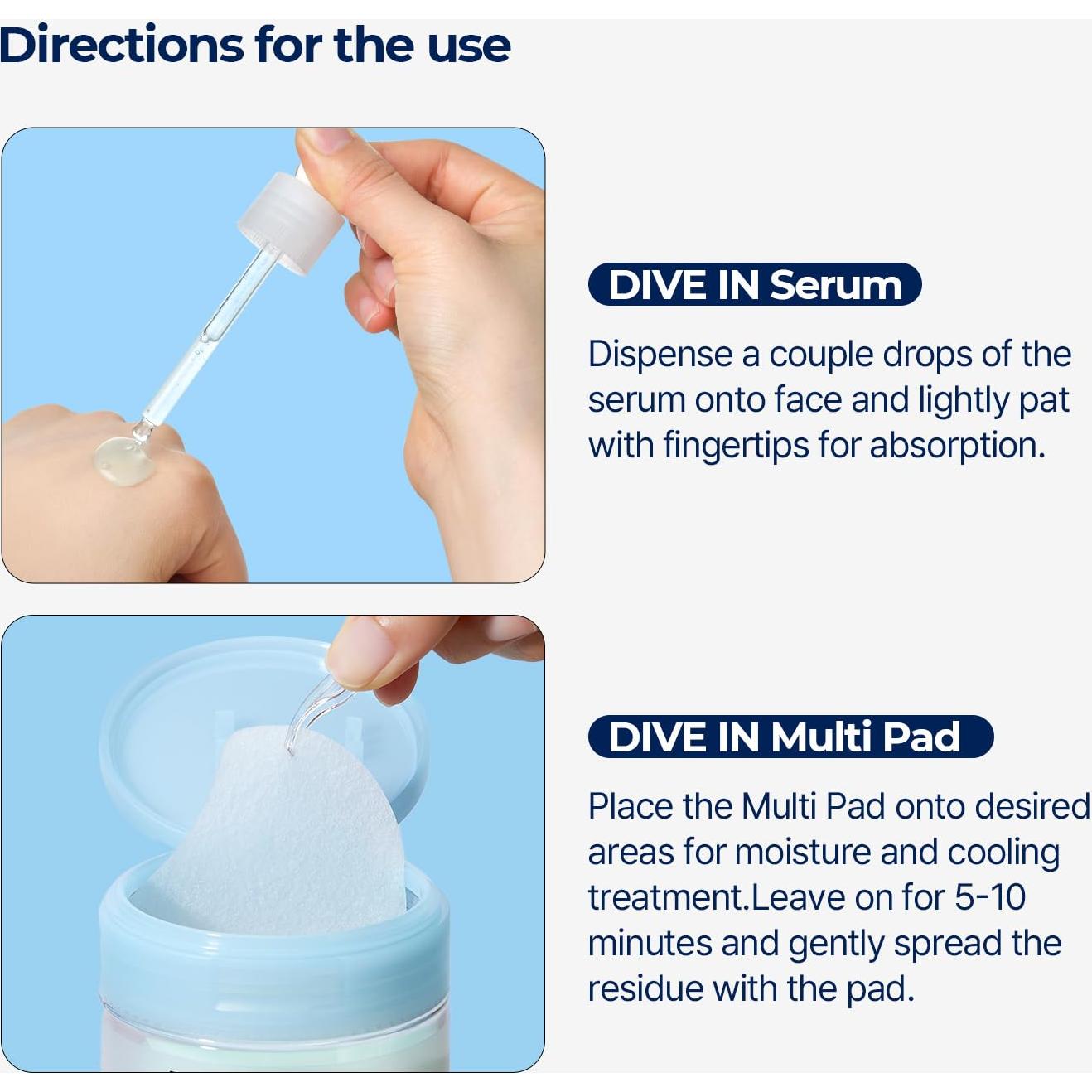 Directions for the use

DIVE IN Serum

Dispense a couple drops of the serum onto face and lightly pat with fingertips for absorption.

DIVE IN Multi Pad

Place the Multi Pad onto desired areas for moisture and cooling treatment.Leave on for 5-10 minutes and gently spread the residue with the pad.