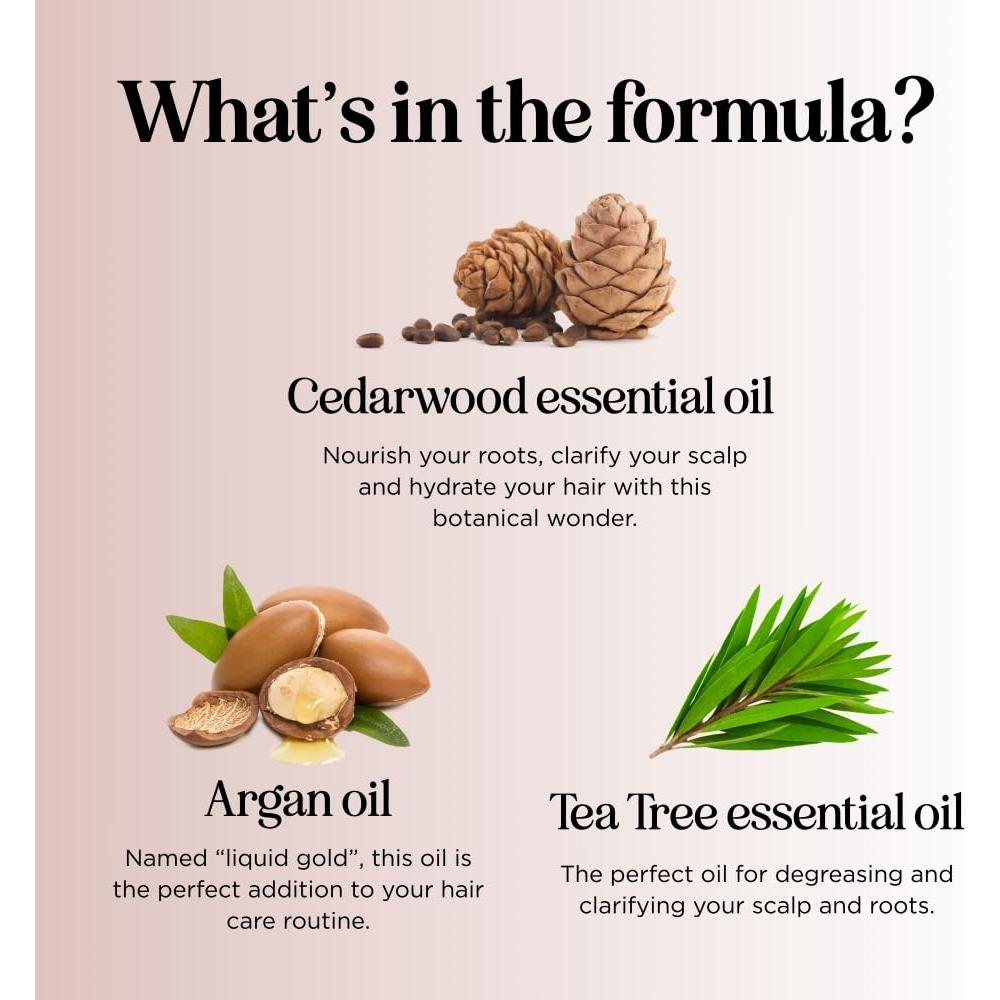 What's in the formula?

Cedarwood essential oil

Nourish your roots, clarify your scalp and hydrate your hair with this botanical wonder.

Argan oil

Named "liquid gold", this oil is the perfect addition to your hair care routine.

Tea Tree essential oil

The perfect oil for degreasing and clarifying your scalp and roots.