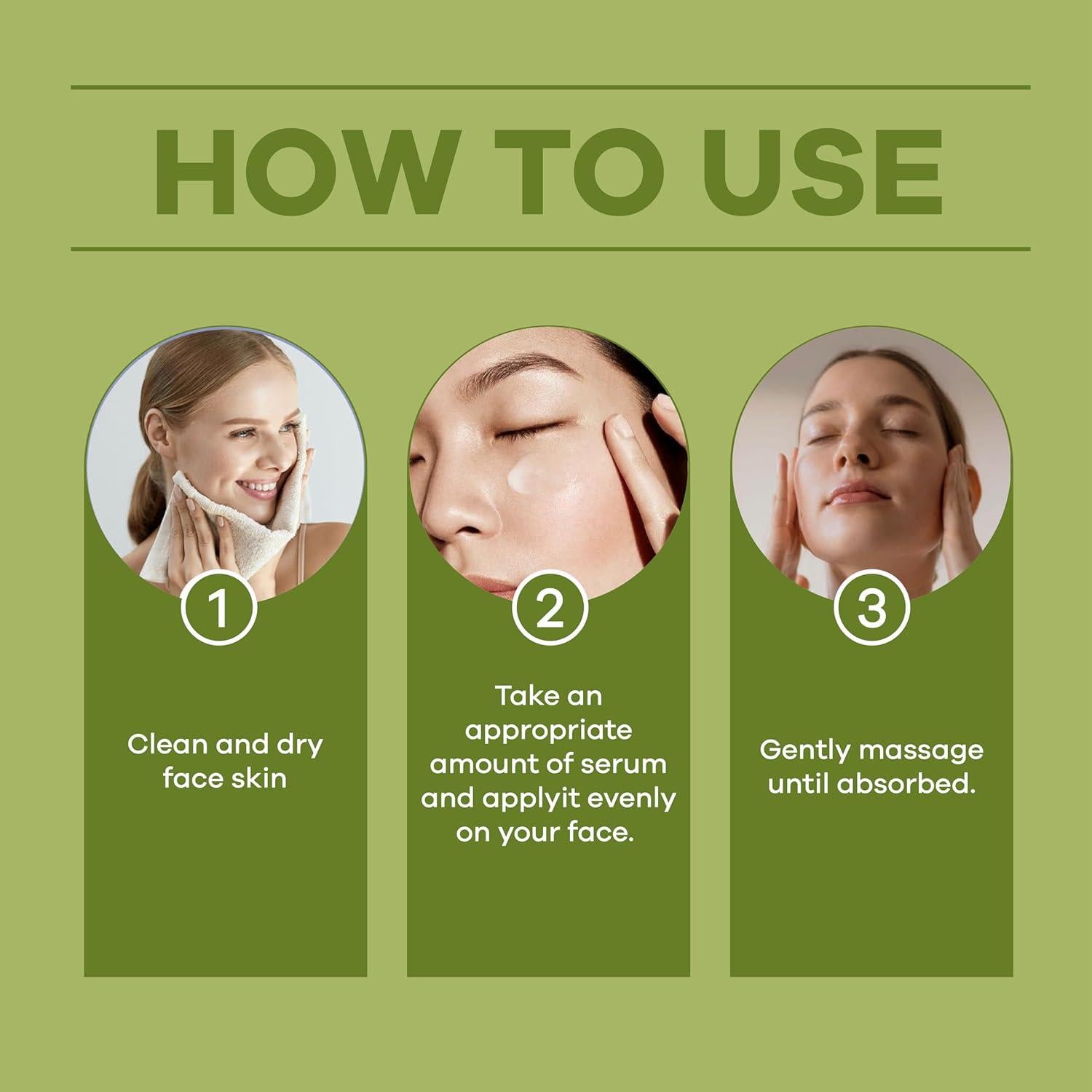 HOW TO USE

1

Clean and dry face skin

2

Take an appropriate amount of serum and applyit evenly on your face.

3

Gently massage until absorbed.