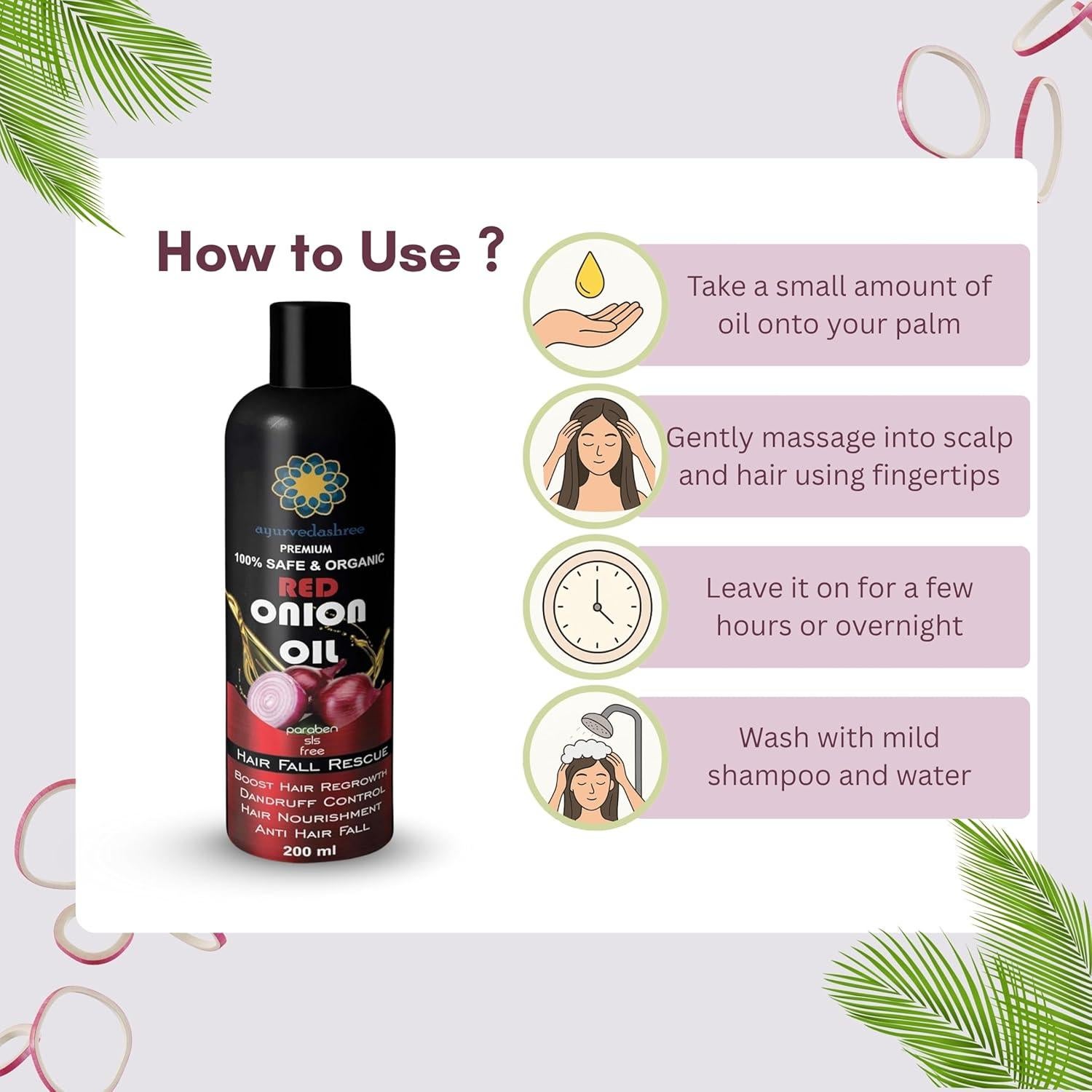 How to Use ?

ayurvedashree
PREMIUM
100% SAFE & ORGANIC
RED
ONION
OIL
paraben
sls
free
HAIR FALL RESCUE
BOOST HAIR REGROWTH
DANDRUFF CONTROL
HAIR NOURISHMENT
ANTI HAIR FALL
200 ml

Take a small amount of oil onto your palm

Gently massage into scalp and hair using fingertips

Leave it on for a few hours or overnight

Wash with mild shampoo and water