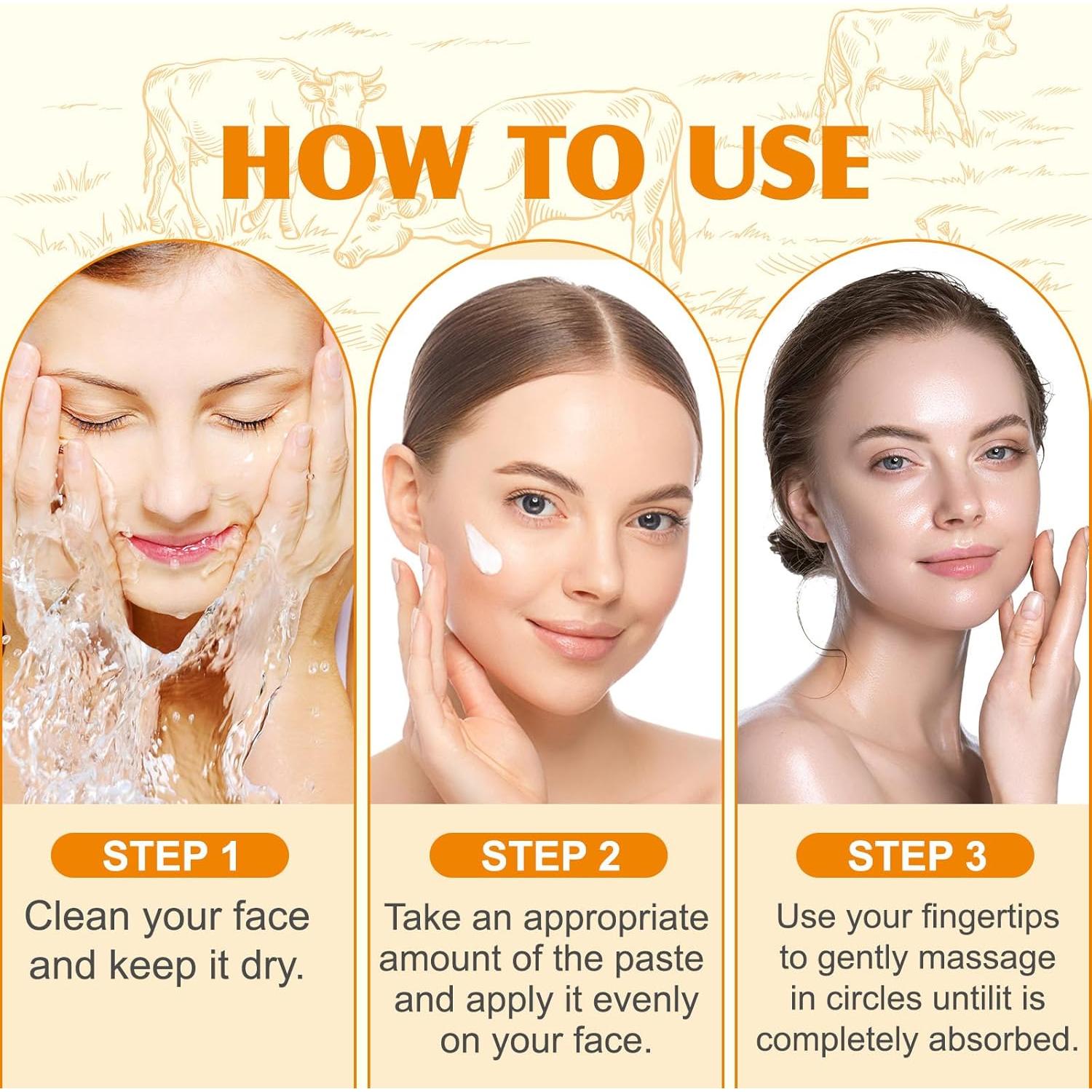 HOW TO USE

STEP 1

Clean your face and keep it dry.

STEP 2

Take an appropriate amount of the paste and apply it evenly on your face.

STEP 3

Use your fingertips to gently massage in circles untilit is completely absorbed.