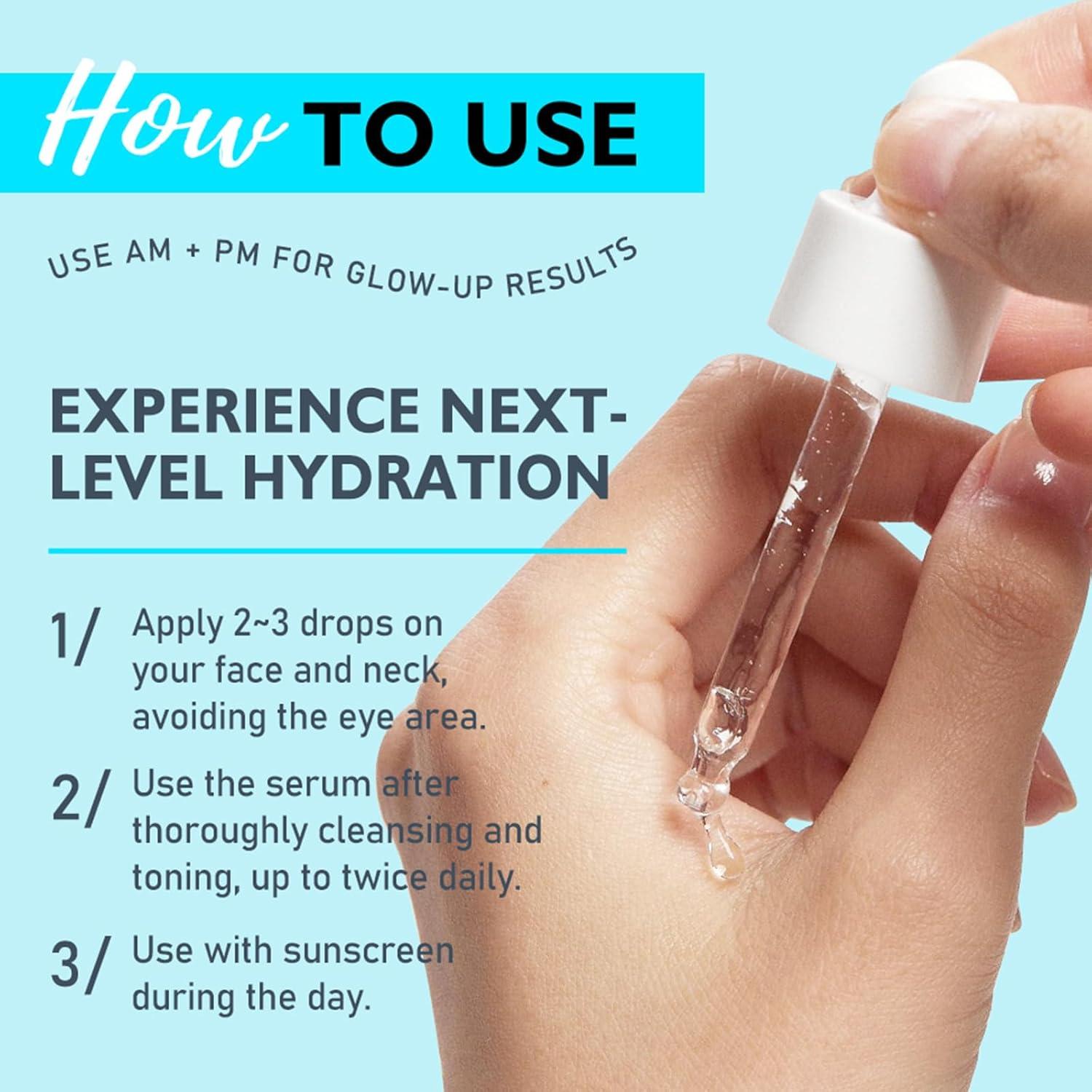 How TO USE

USE AM + PM FOR GLOW-UP RESULTS

EXPERIENCE NEXT-LEVEL HYDRATION

1/ Apply 2~3 drops on your face and neck, avoiding the eye area.

2/ Use the serum after thoroughly cleansing and toning, up to twice daily.

3/ Use with sunscreen during the day.