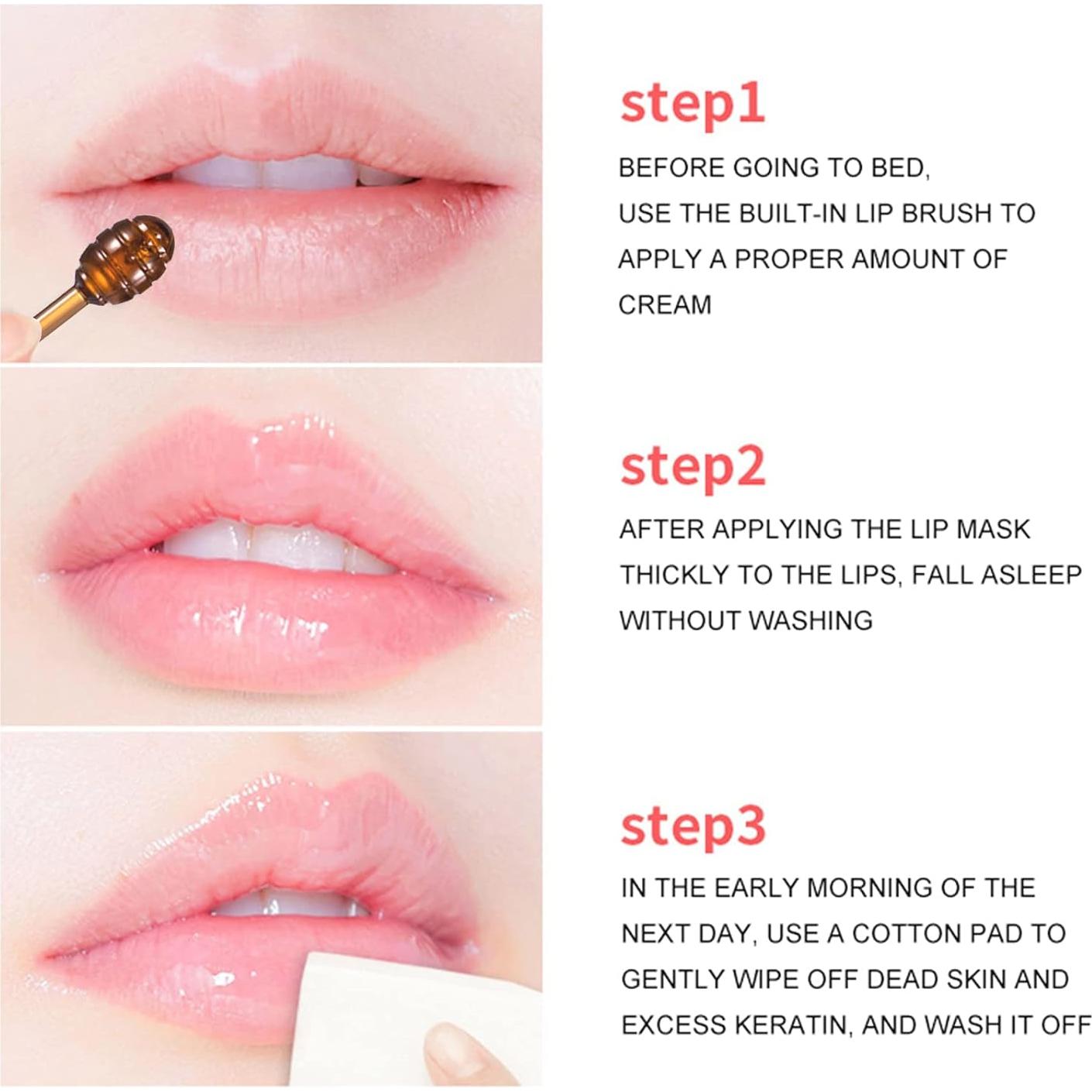 step1

BEFORE GOING TO BED, USE THE BUILT-IN LIP BRUSH TO APPLY A PROPER AMOUNT OF CREAM

step2

AFTER APPLYING THE LIP MASK THICKLY TO THE LIPS, FALL ASLEEP WITHOUT WASHING

step3

IN THE EARLY MORNING OF THE NEXT DAY, USE A COTTON PAD TO GENTLY WIPE OFF DEAD SKIN AND EXCESS KERATIN, AND WASH IT OFF