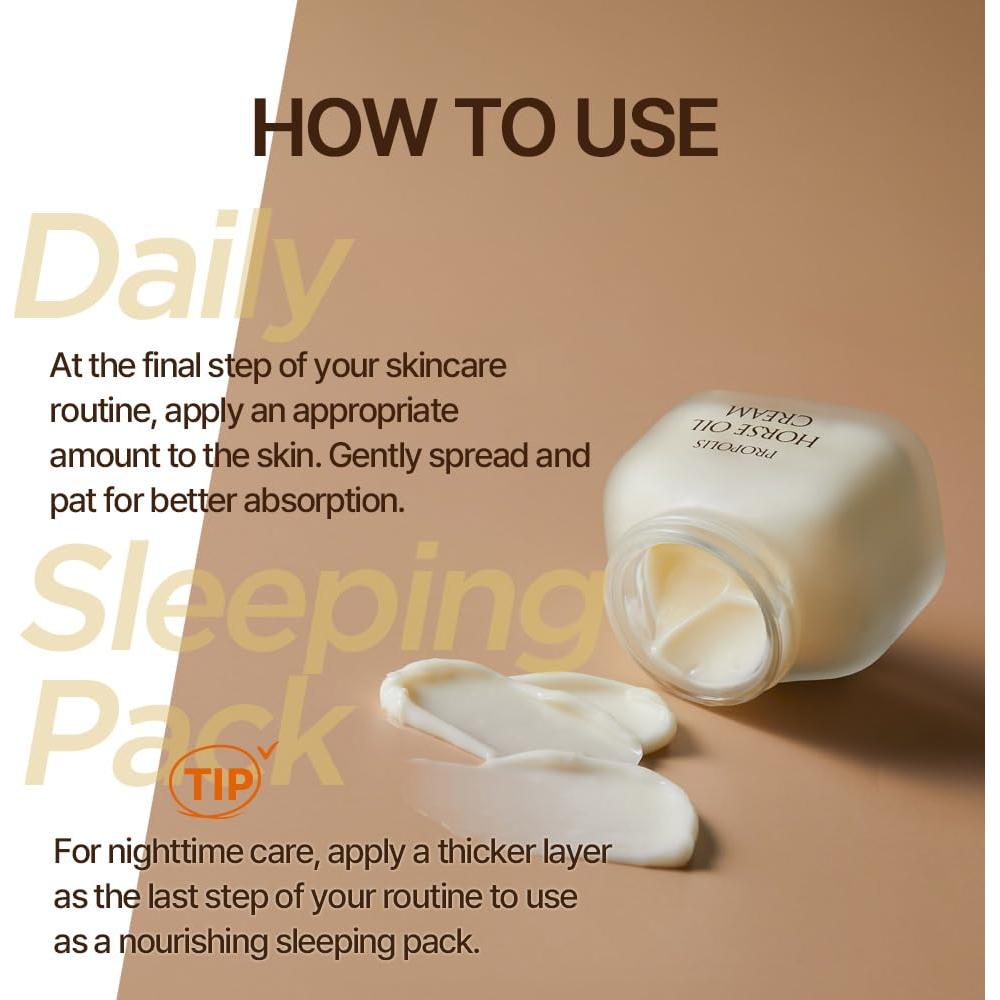 HOW TO USE

Daily

At the final step of your skincare routine, apply an appropriate amount to the skin. Gently spread and pat for better absorption.

PROPOLIS HORSE OIL CREAM

Sleeping Pack

TIP

For nighttime care, apply a thicker layer as the last step of your routine to use as a nourishing sleeping pack.