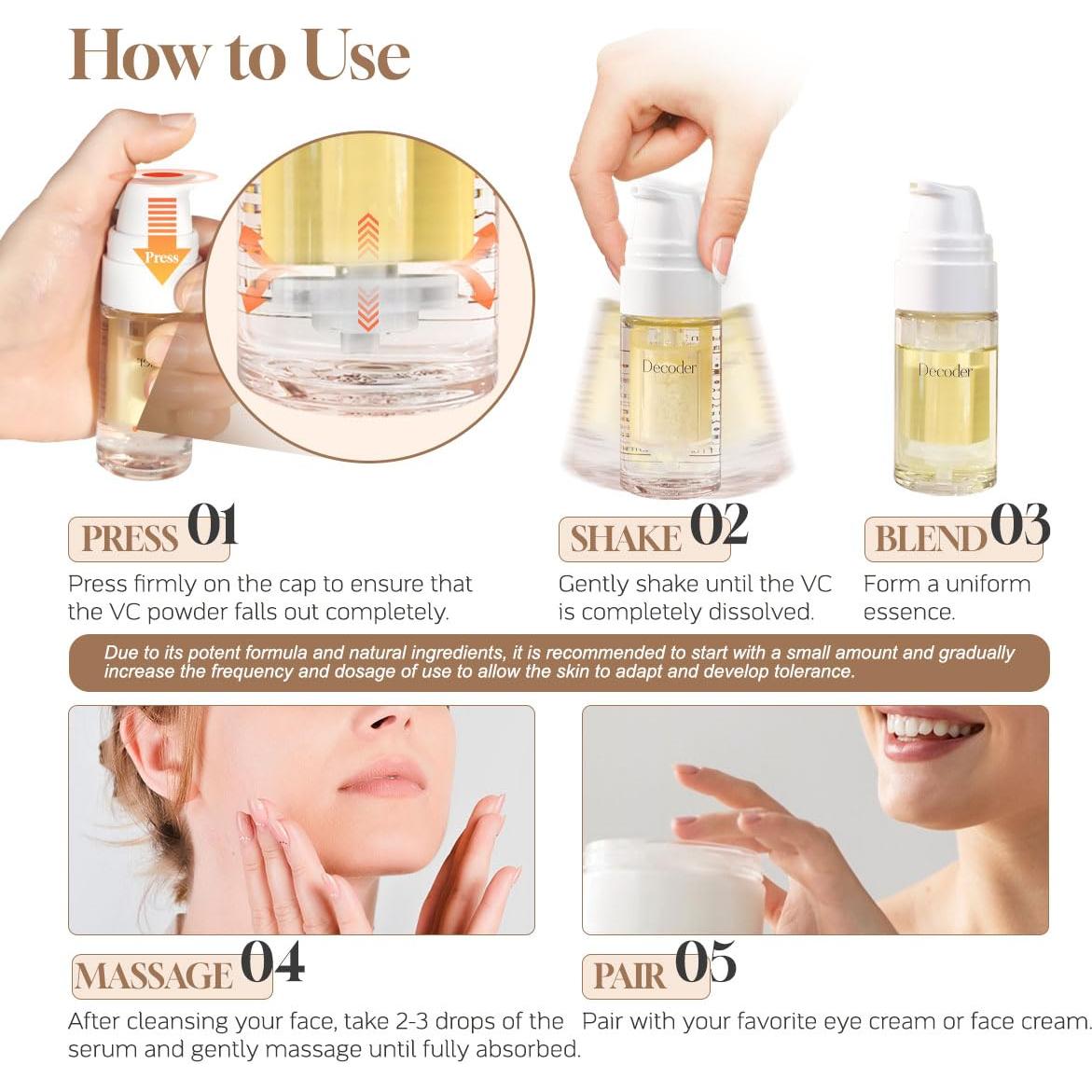 How to Use

Press

Decoder

Decoder

PRESS 01
Press firmly on the cap to ensure that the VC powder falls out completely.

SHAKE 02
Gently shake until the VC is completely dissolved.

BLEND 03
Form a uniform essence.

Due to its potent formula and natural ingredients, it is recommended to start with a small amount and gradually increase the frequency and dosage of use to allow the skin to adapt and develop tolerance.

MASSAGE 04
After cleansing your face, take 2-3 drops of the serum and gently massage until fully absorbed.

PAIR 05
Pair with your favorite eye cream or face cream.