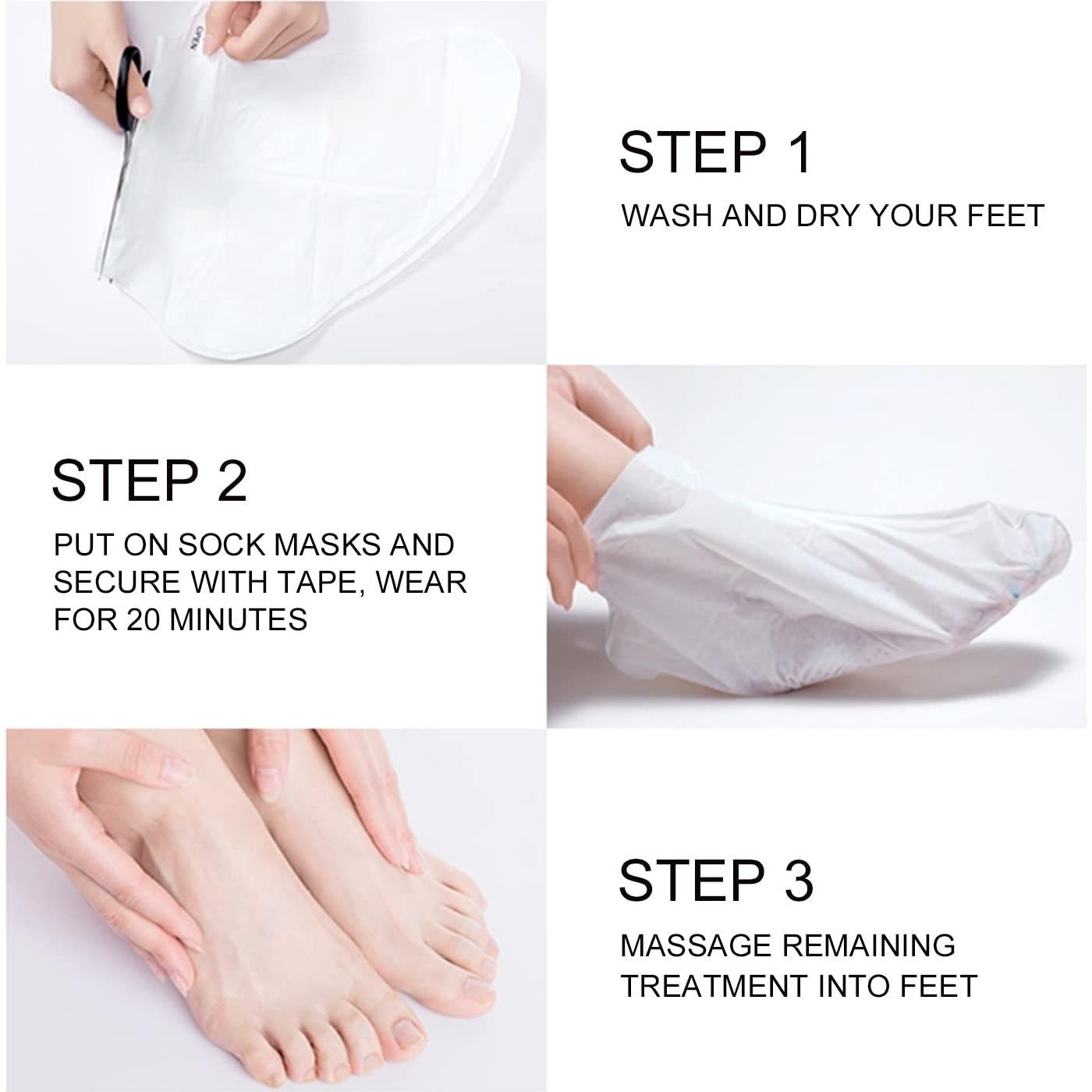 OPEN

STEP 1

WASH AND DRY YOUR FEET

STEP 2

PUT ON SOCK MASKS AND SECURE WITH TAPE, WEAR FOR 20 MINUTES

STEP 3

MASSAGE REMAINING TREATMENT INTO FEET