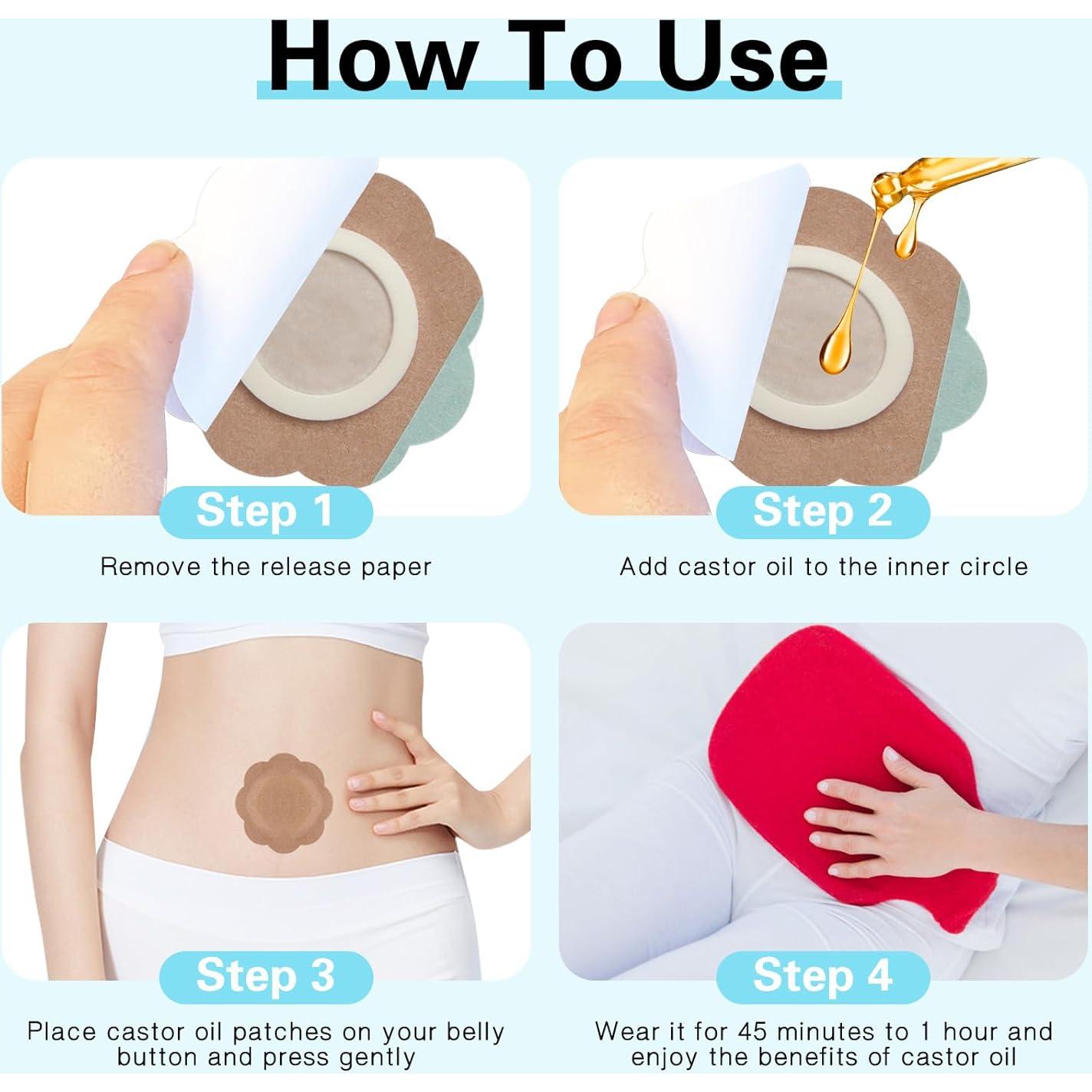 How To Use

Step 1

Remove the release paper

Step 2

Add castor oil to the inner circle

Step 3

Place castor oil patches on your belly button and press gently

Step 4

Wear it for 45 minutes to 1 hour and enjoy the benefits of castor oil