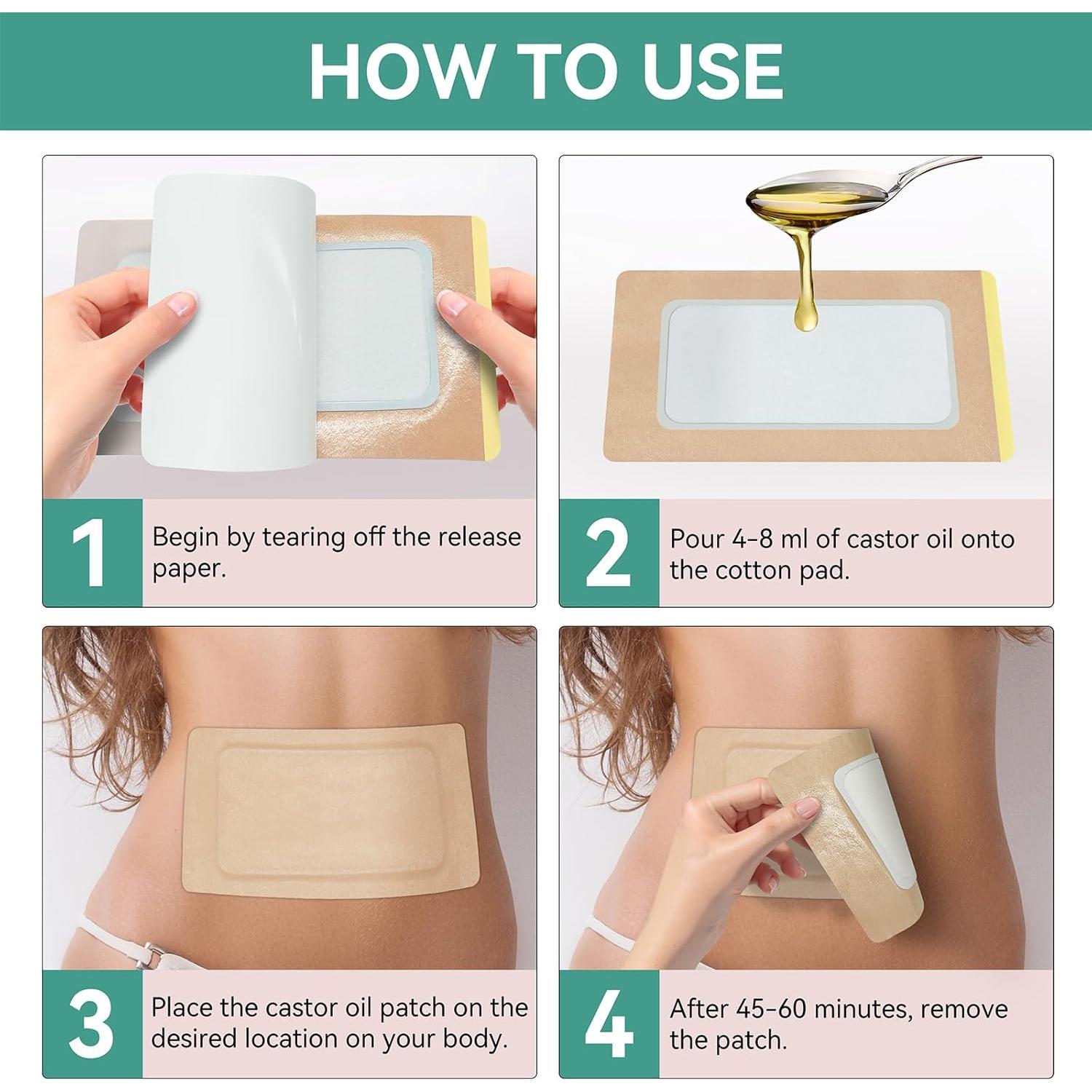 HOW TO USE

1 Begin by tearing off the release paper.

2 Pour 4-8 ml of castor oil onto the cotton pad.

3 Place the castor oil patch on the desired location on your body.

4 After 45-60 minutes, remove the patch.