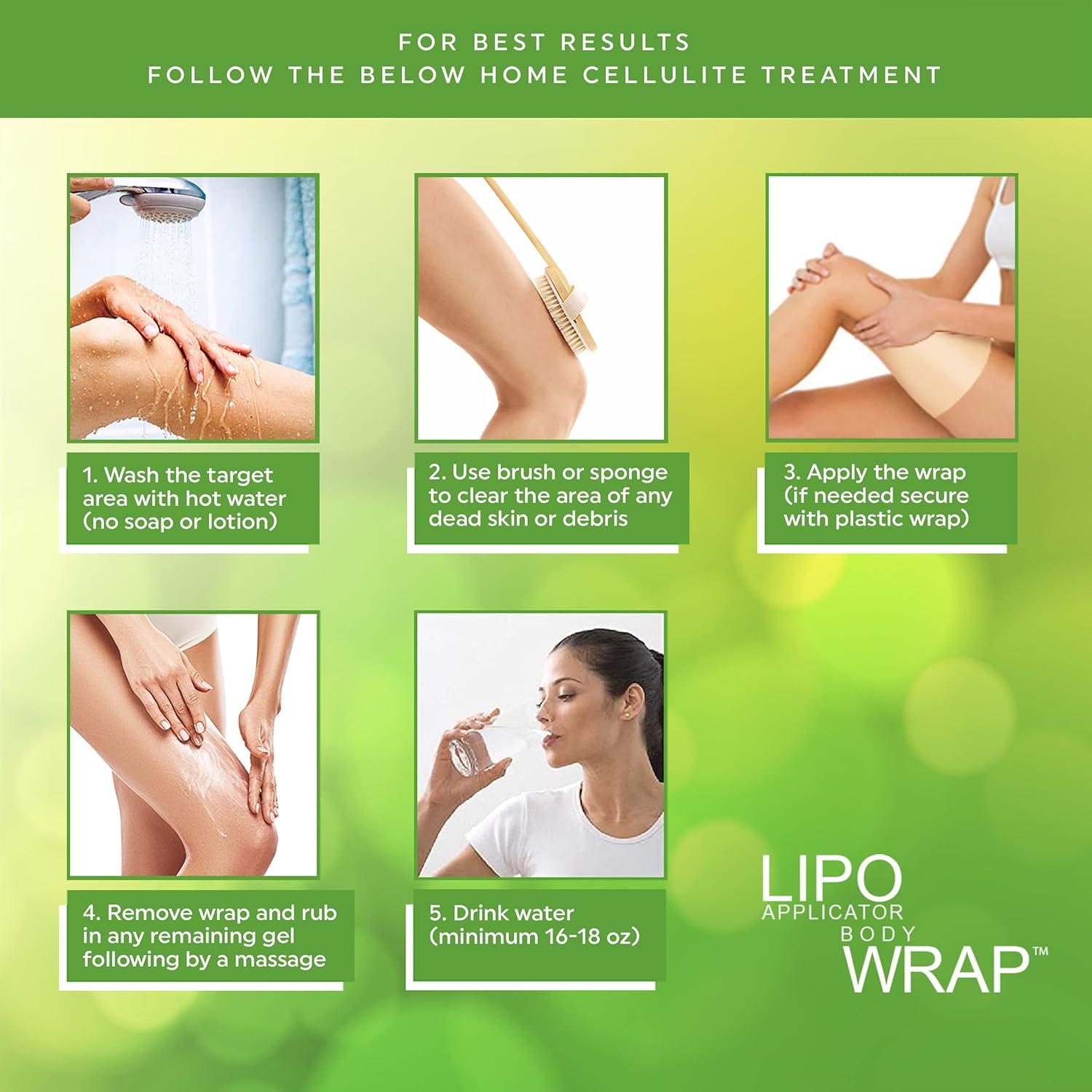 FOR BEST RESULTS
FOLLOW THE BELOW HOME CELLULITE TREATMENT

1. Wash the target area with hot water (no soap or lotion)

2. Use brush or sponge to clear the area of any dead skin or debris

3. Apply the wrap (if needed secure with plastic wrap)

4. Remove wrap and rub in any remaining gel following by a massage

5. Drink water (minimum 16-18 oz)

LIPO
APPLICATOR
BODY
WRAP™