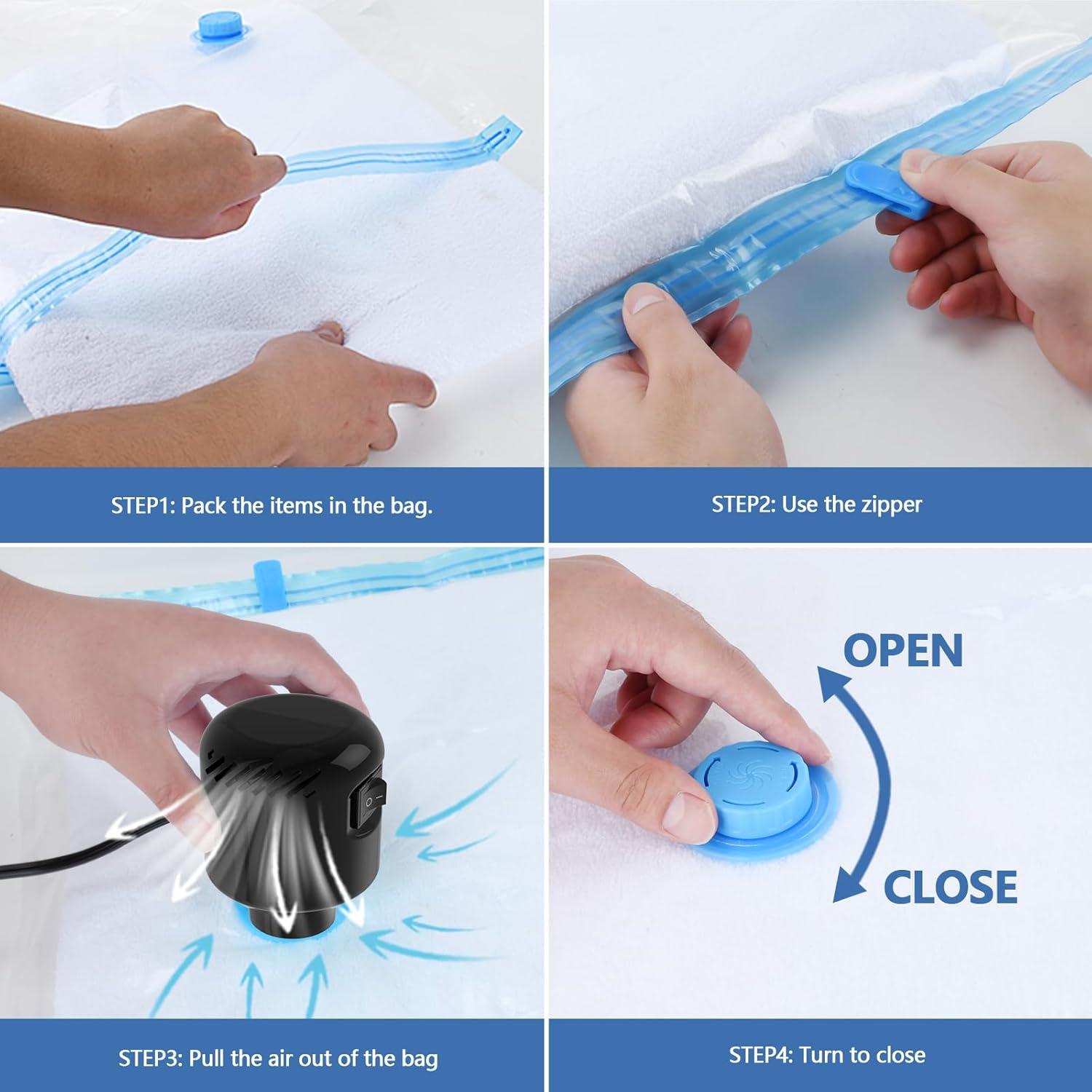 STEP1: Pack the items in the bag.

STEP2: Use the zipper

STEP3: Pull the air out of the bag

OPEN

CLOSE

STEP4: Turn to close