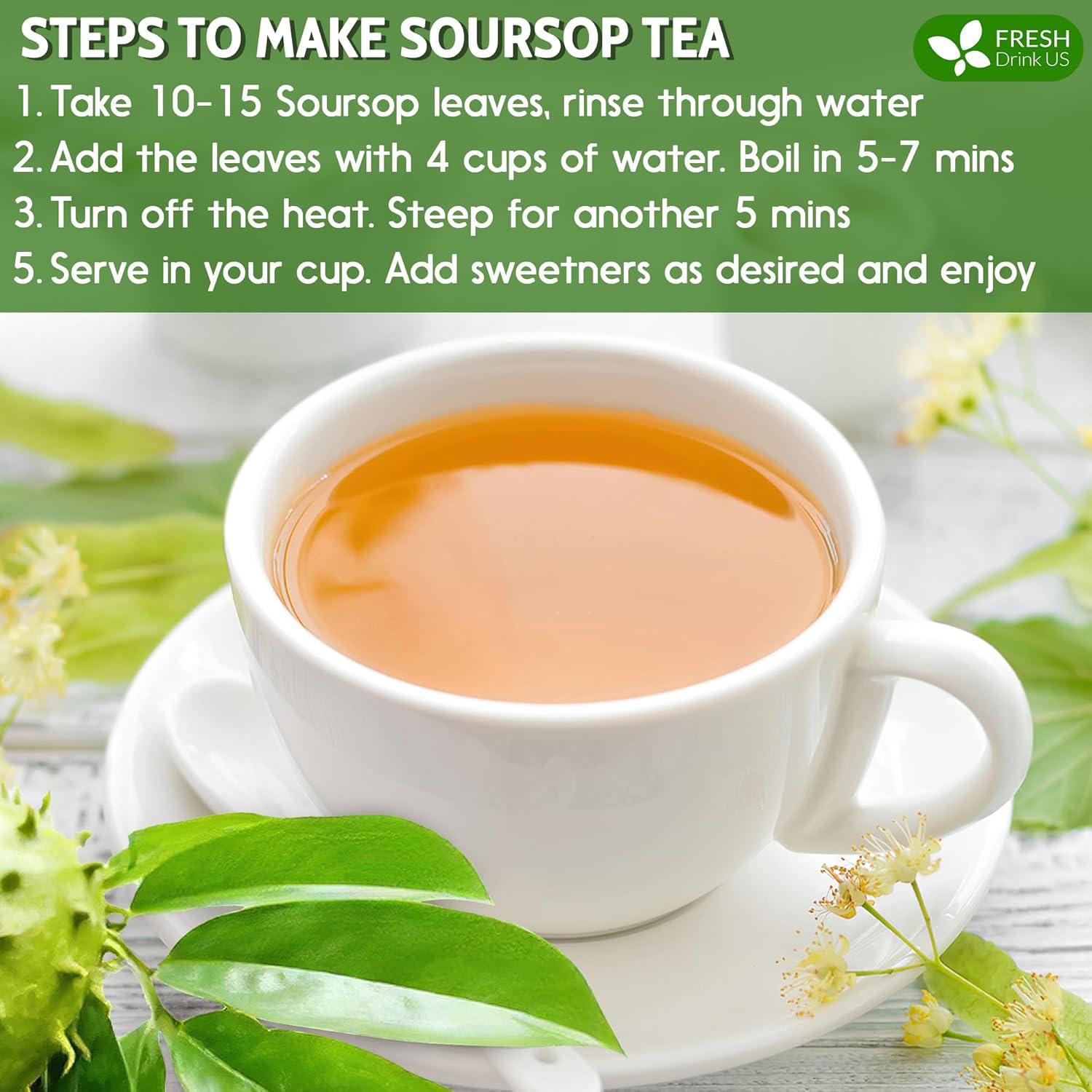 STEPS TO MAKE SOURSOP TEA

FRESH Drink US

1. Take 10-15 Soursop leaves, rinse through water
2. Add the leaves with 4 cups of water. Boil in 5-7 mins
3. Turn off the heat. Steep for another 5 mins
5. Serve in your cup. Add sweetners as desired and enjoy