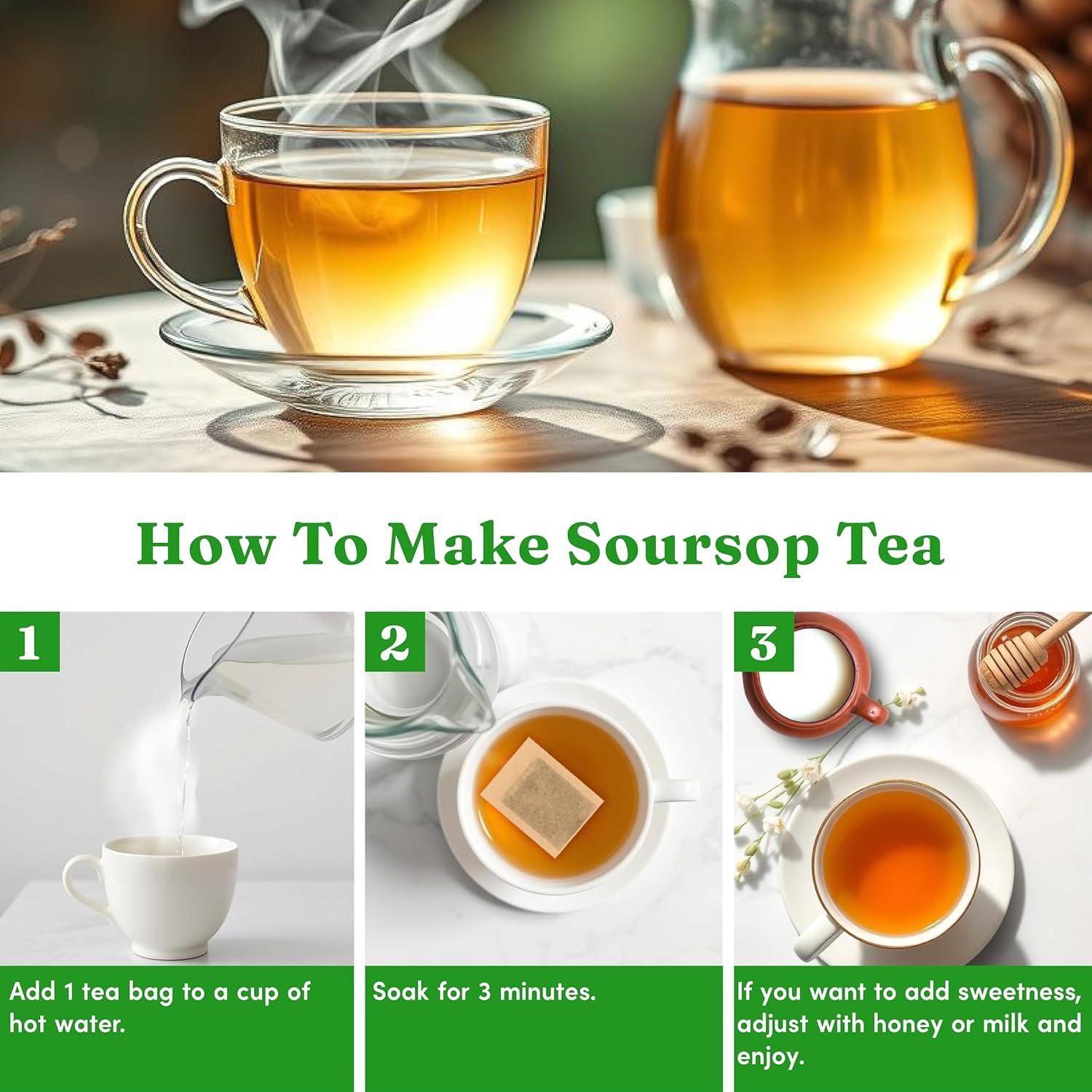 How To Make Soursop Tea

1

Add 1 tea bag to a cup of hot water.

2

Soak for 3 minutes.

3

If you want to add sweetness, adjust with honey or milk and enjoy.