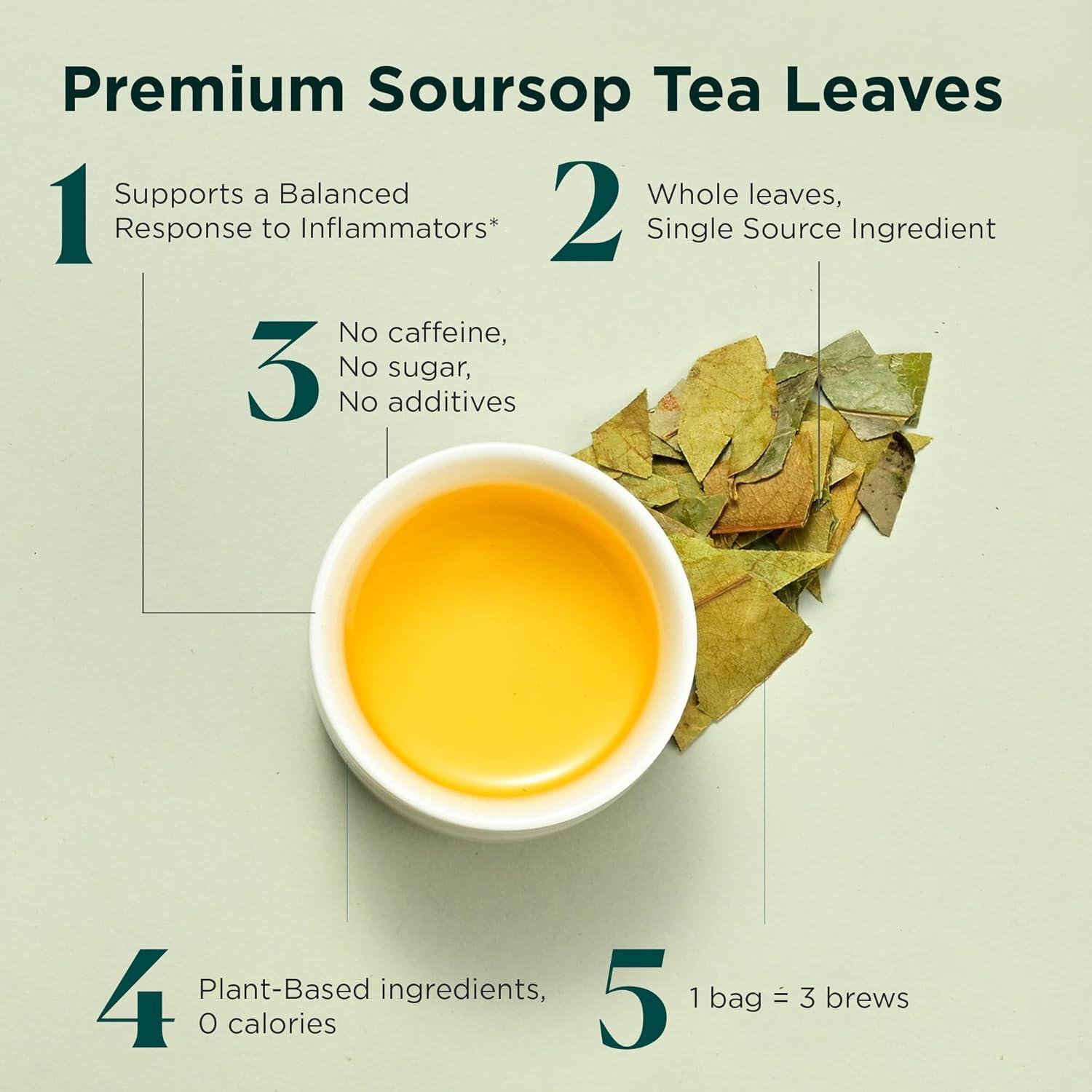 Premium Soursop Tea Leaves

1 Supports a Balanced Response to Inflammators*

2 Whole leaves, Single Source Ingredient

3 No caffeine, No sugar, No additives

4 Plant-Based ingredients, 0 calories

5 1 bag = 3 brews