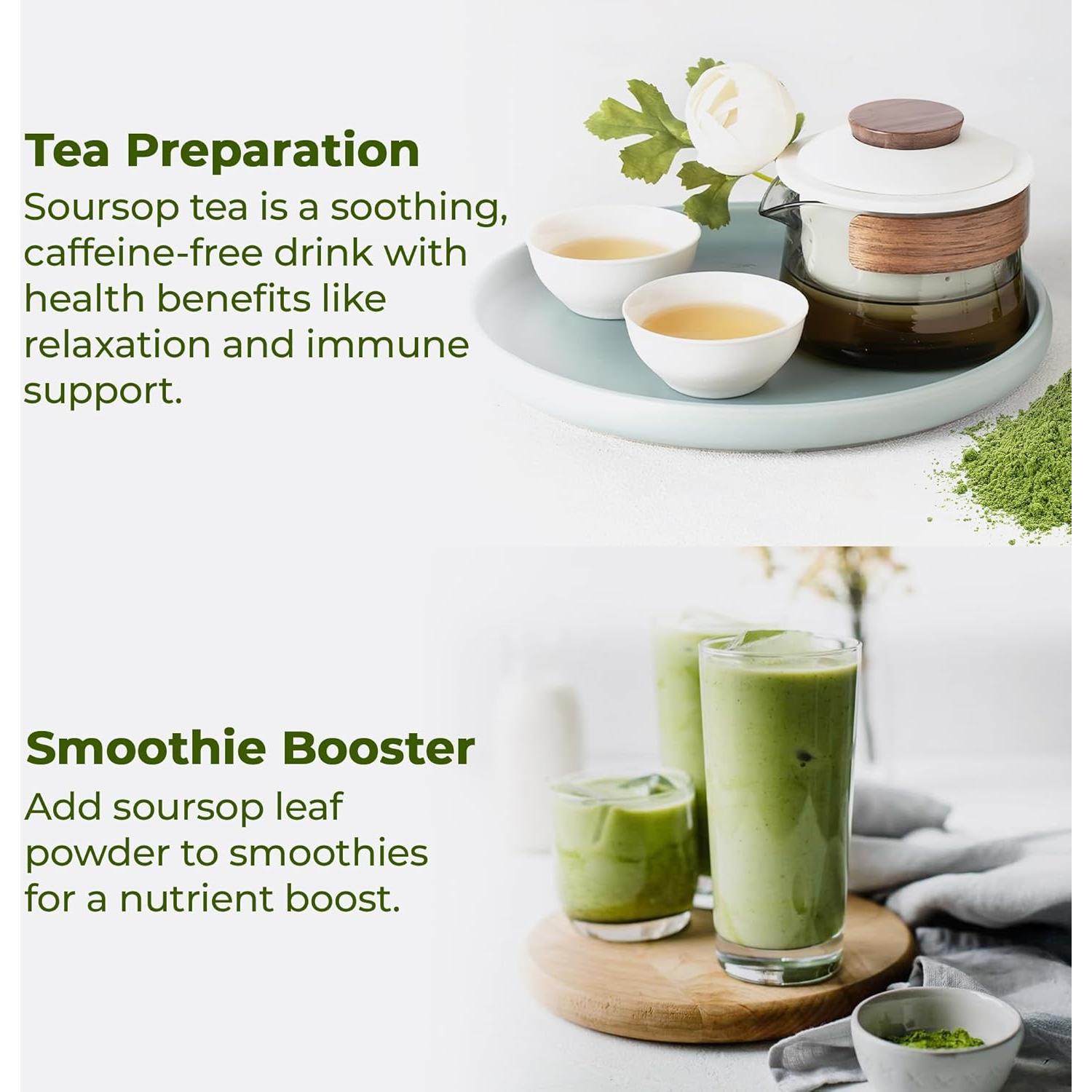 Tea Preparation
Soursop tea is a soothing, caffeine-free drink with health benefits like relaxation and immune support.

Smoothie Booster
Add soursop leaf powder to smoothies for a nutrient boost.